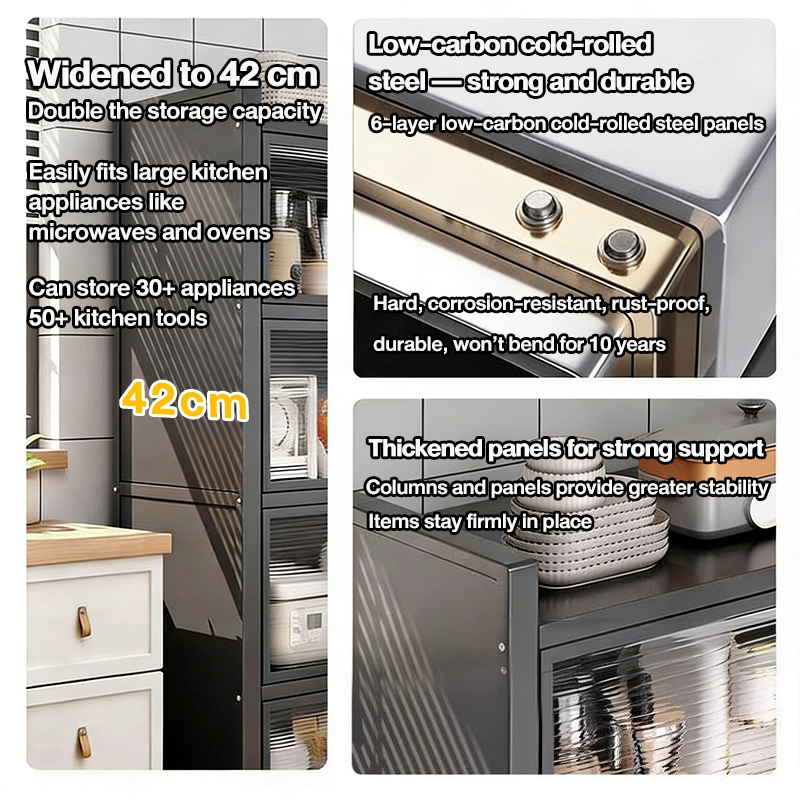 Widened to 42 cm
Double the storage capacity

Easily fits large kitchen appliances like microwaves and ovens

Can store 30+ appliances
50+ kitchen tools

42cm

Low-carbon cold-rolled steel — strong and durable
6-layer low-carbon cold-rolled steel panels

Hard, corrosion-resistant, rust-proof,
durable, won't bend for 10 years

Thickened panels for strong support
Columns and panels provide greater stability
Items stay firmly in place