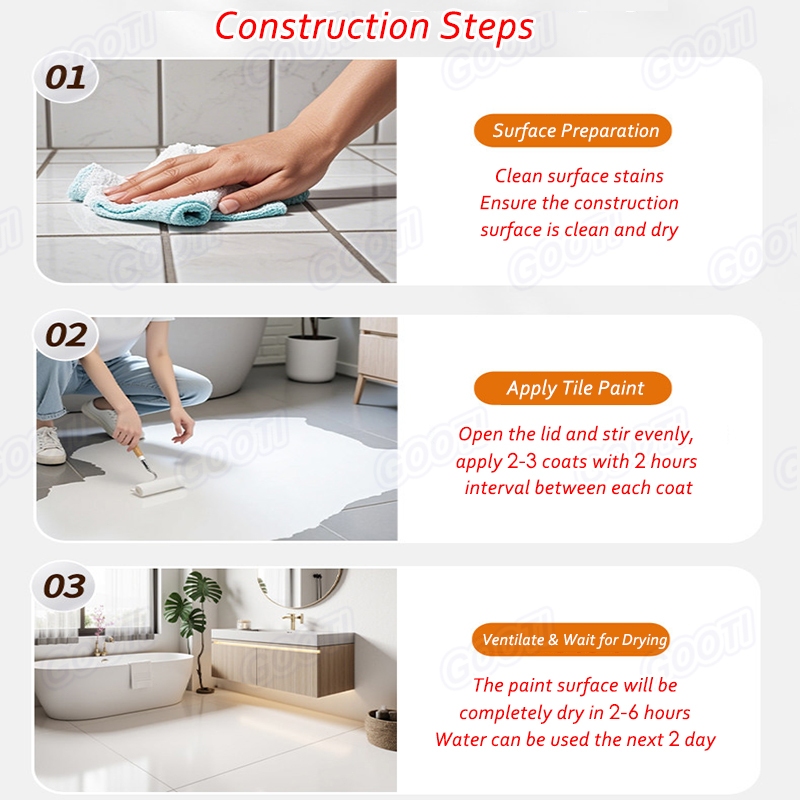 Construction Steps

01

Surface Preparation

Clean surface stains
Ensure the construction surface is clean and dry

02

Apply Tile Paint

Open the lid and stir evenly, apply 2-3 coats with 2 hours interval between each coat

03

Ventilate & Wait for Drying

The paint surface will be completely dry in 2-6 hours
Water can be used the next 2 day

GOOTI