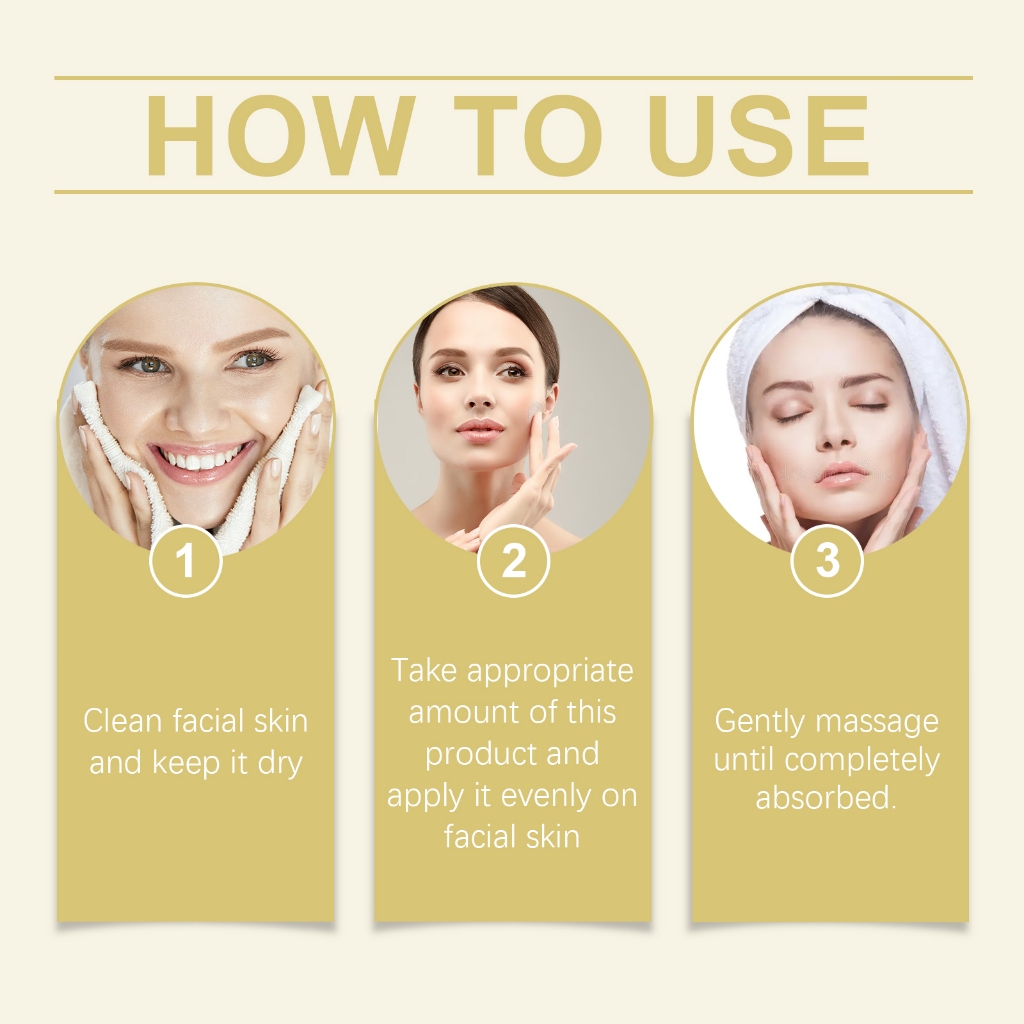 HOW TO USE

1

Clean facial skin and keep it dry

2

Take appropriate amount of this product and apply it evenly on facial skin

3

Gently massage until completely absorbed.