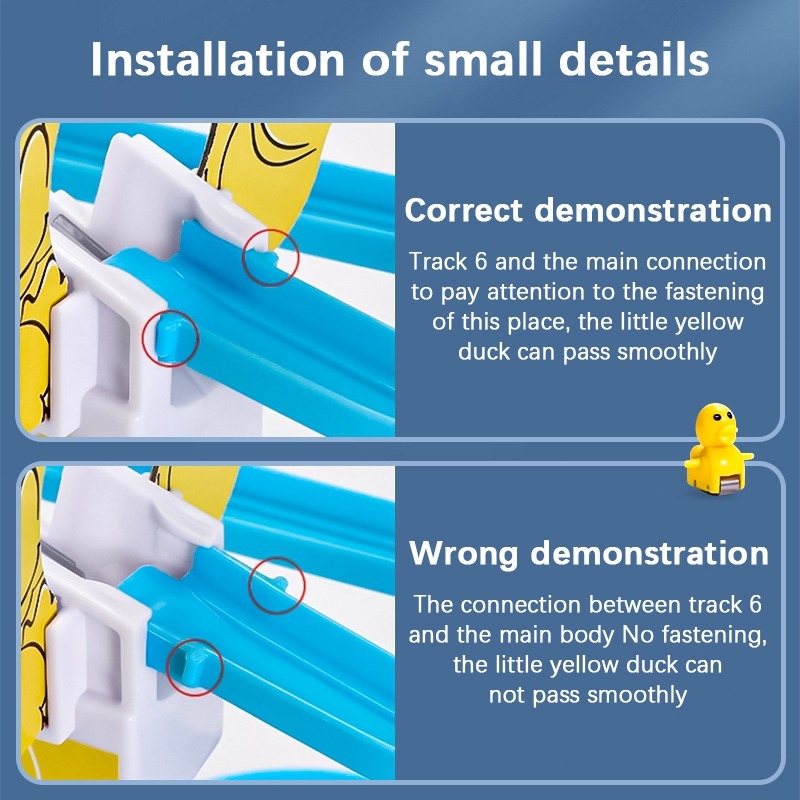 Installation of small details

Correct demonstration

Track 6 and the main connection to pay attention to the fastening of this place, the little yellow duck can pass smoothly

Wrong demonstration

The connection between track 6 and the main body No fastening, the little yellow duck can not pass smoothly