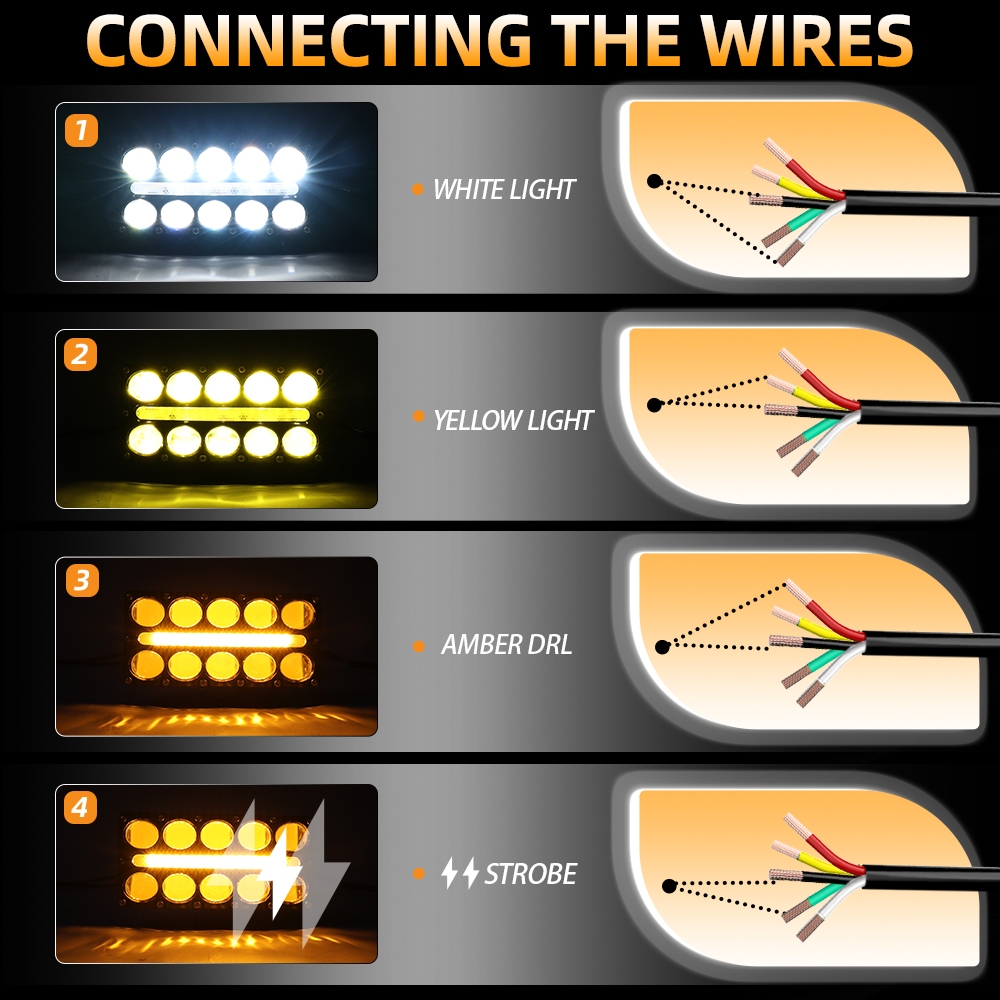 CONNECTING THE WIRES

1

WHITE LIGHT

2

YELLOW LIGHT

3

AMBER DRL

4

STROBE