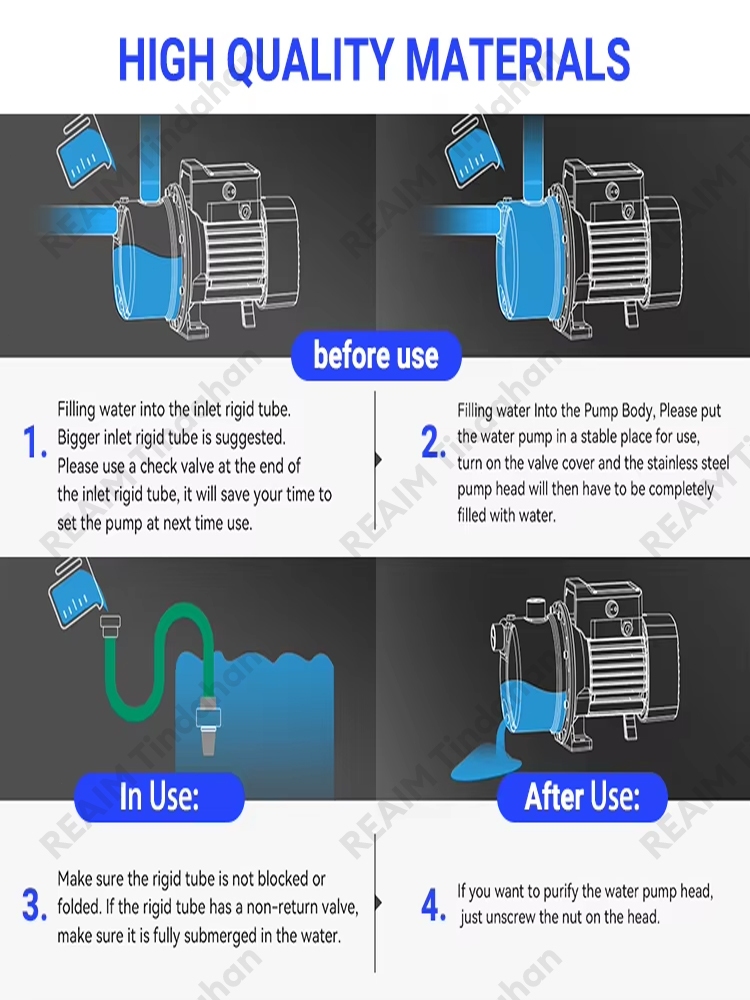 HIGH QUALITY MATERIALS

before use

1. Filling water into the inlet rigid tube. Bigger inlet rigid tube is suggested. Please use a check valve at the end of the inlet rigid tube, it will save your time to set the pump at next time use.

2. Filling water Into the Pump Body, Please put the water pump in a stable place for use, turn on the valve cover and the stainless steel pump head will then have to be completely filled with water.

In Use:

After Use:

3. Make sure the rigid tube is not blocked or folded. If the rigid tube has a non-return valve, make sure it is fully submerged in the water.

4. If you want to purify the water pump head, just unscrew the nut on the head.

REAIM Tindahan