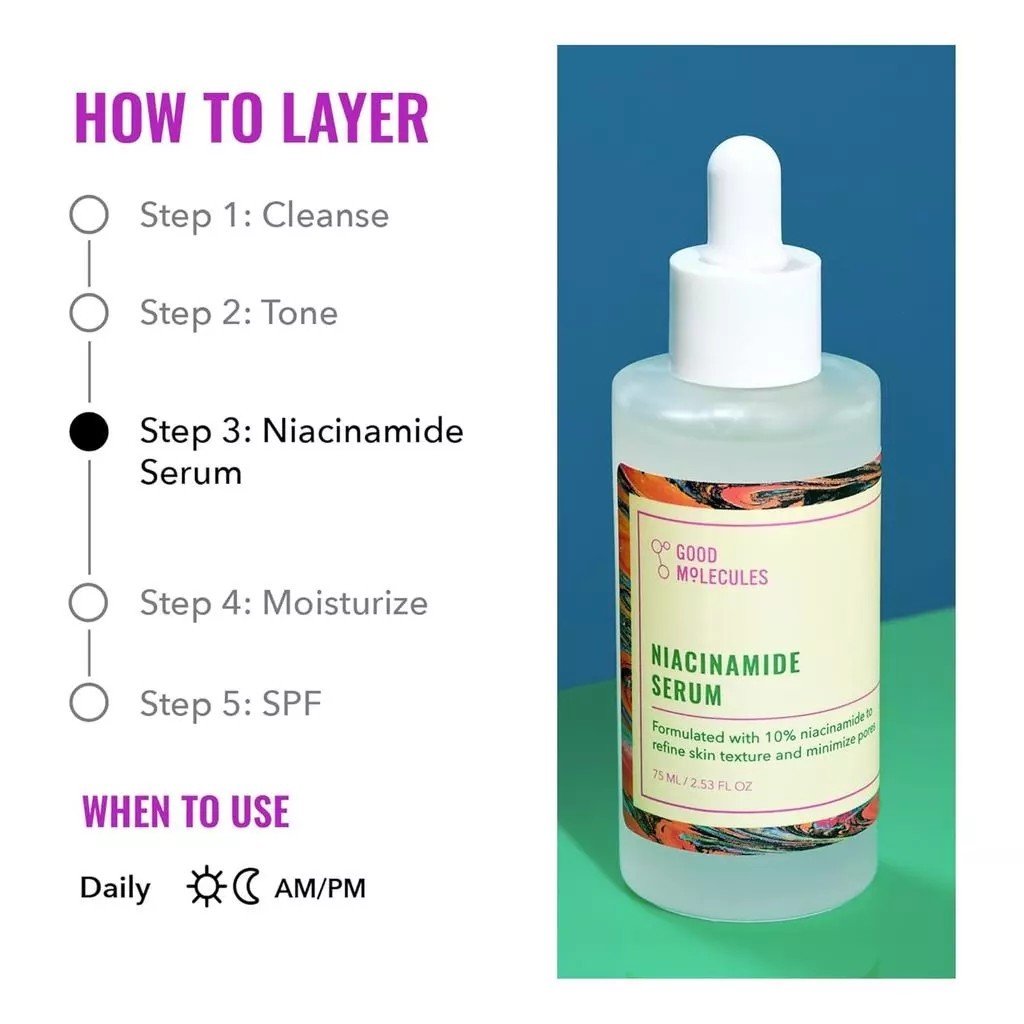 HOW TO LAYER

Step 1: Cleanse

Step 2: Tone

Step 3: Niacinamide Serum

Step 4: Moisturize

Step 5: SPF

WHEN TO USE

Daily AM/PM

GOOD MOLECULES

NIACINAMIDE SERUM

Formulated with 10% niacinamide to refine skin texture and minimize pores

75 ML / 2.53 FL OZ