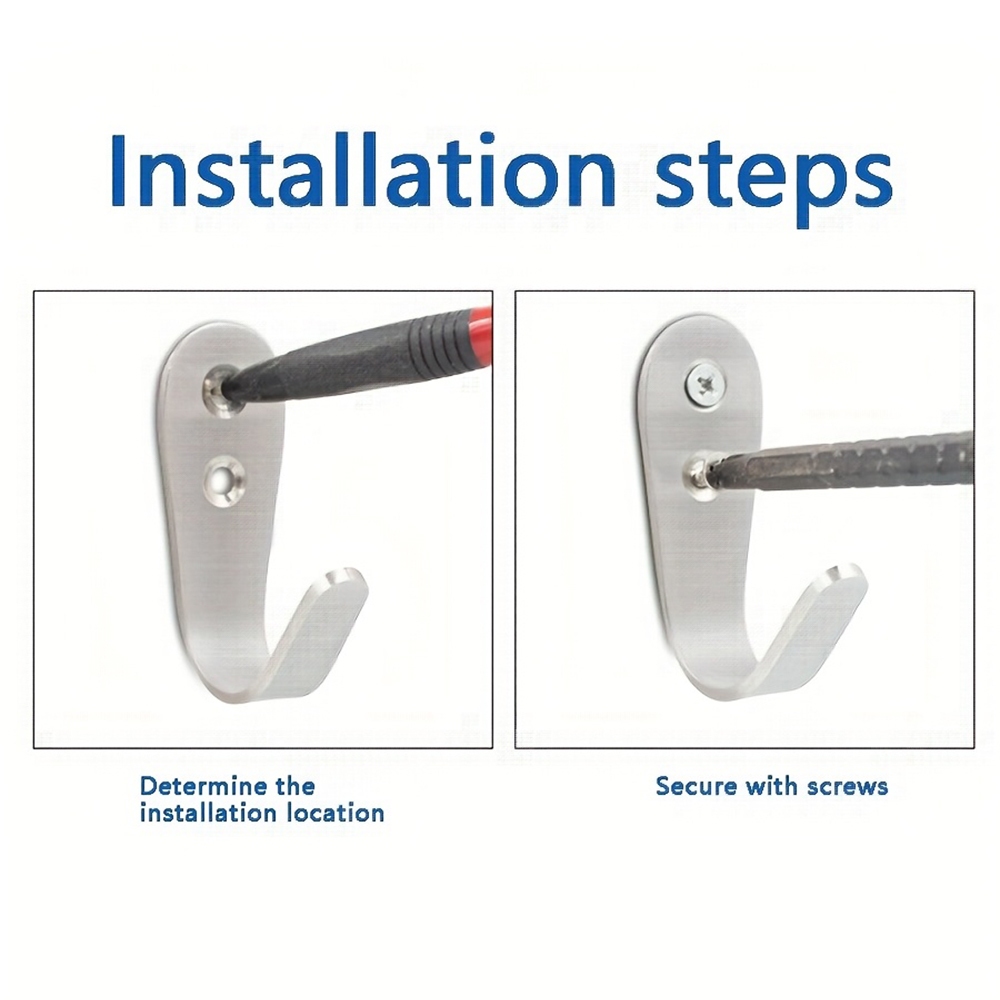 Installation steps

Determine the installation location

Secure with screws