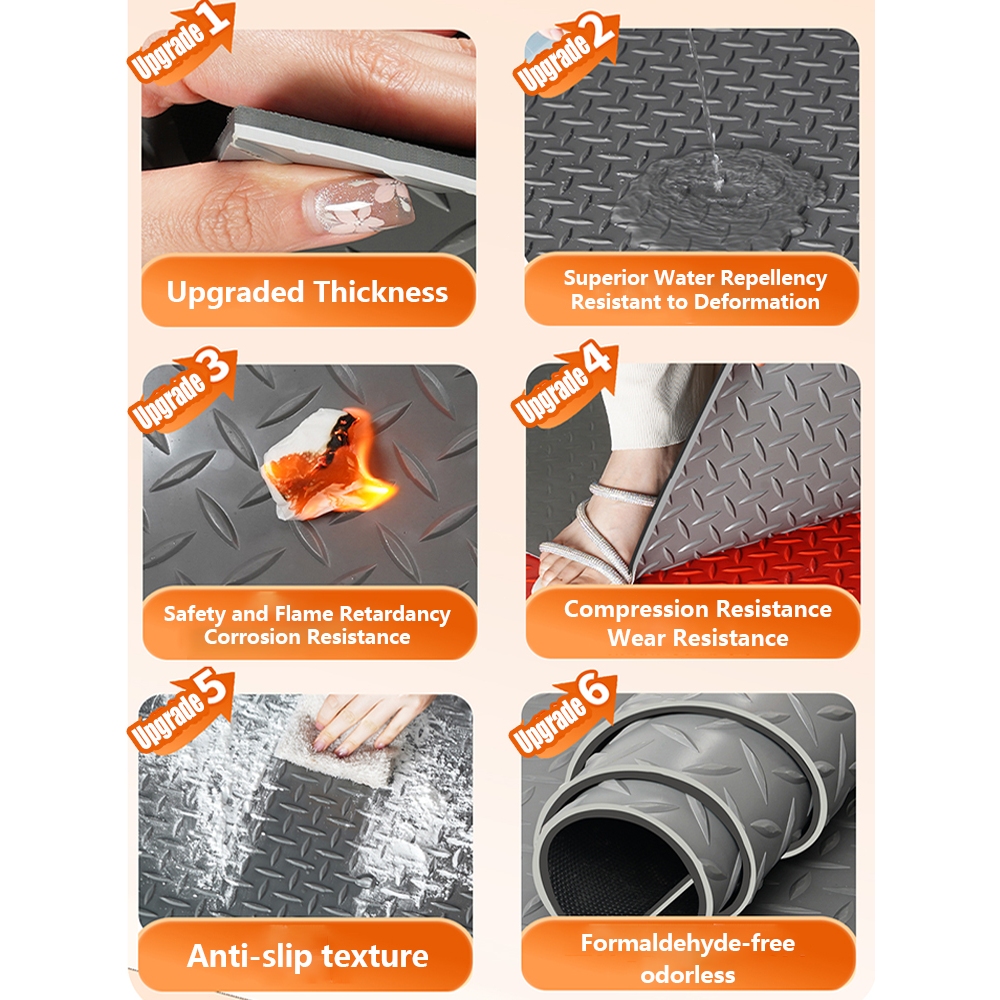 Upgrade 1

Upgraded Thickness

Upgrade 2

Superior Water Repellency
Resistant to Deformation

Upgrade 3

Safety and Flame Retardancy
Corrosion Resistance

Upgrade 4

Compression Resistance
Wear Resistance

Upgrade 5

Anti-slip texture

Upgrade 6

Formaldehyde-free
odorless