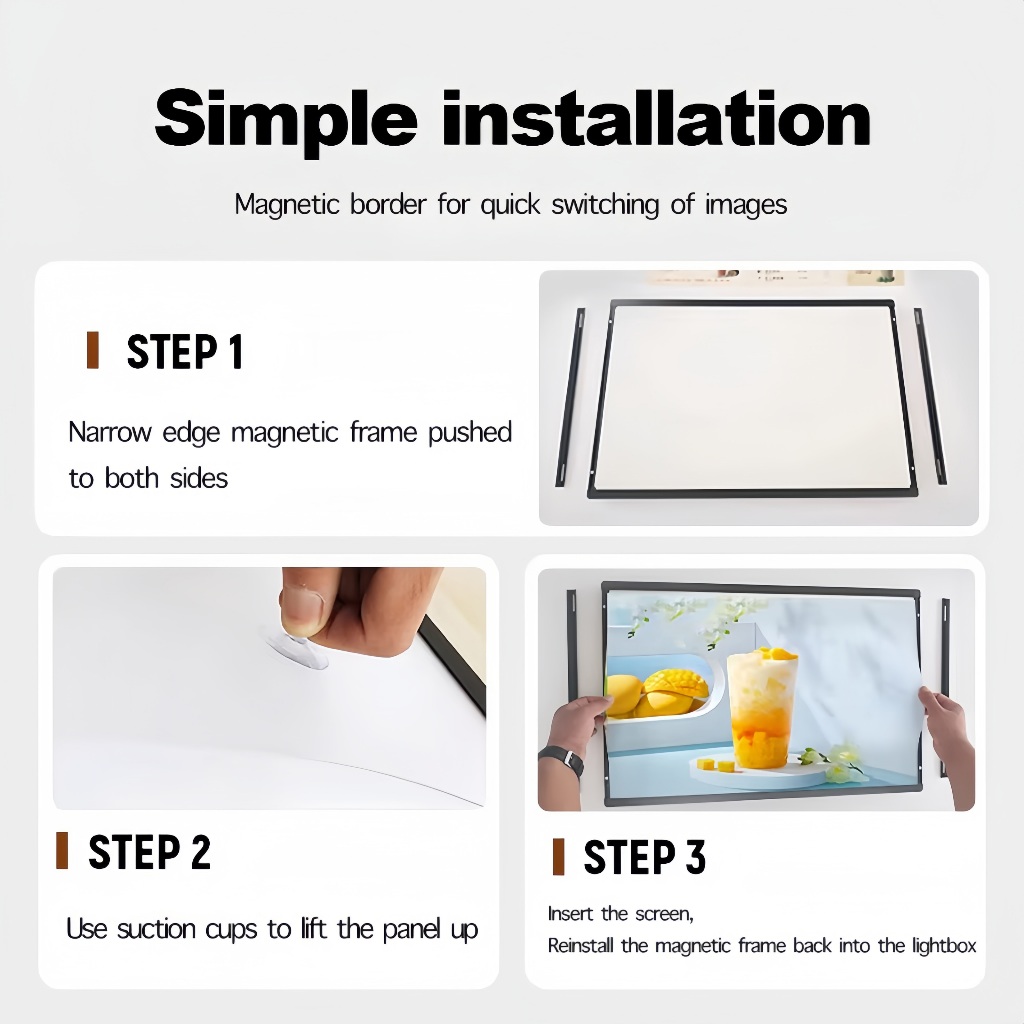 Simple installation

Magnetic border for quick switching of images

STEP 1

Narrow edge magnetic frame pushed to both sides

STEP 2

Use suction cups to lift the panel up

STEP 3

Insert the screen,
Reinstall the magnetic frame back into the lightbox