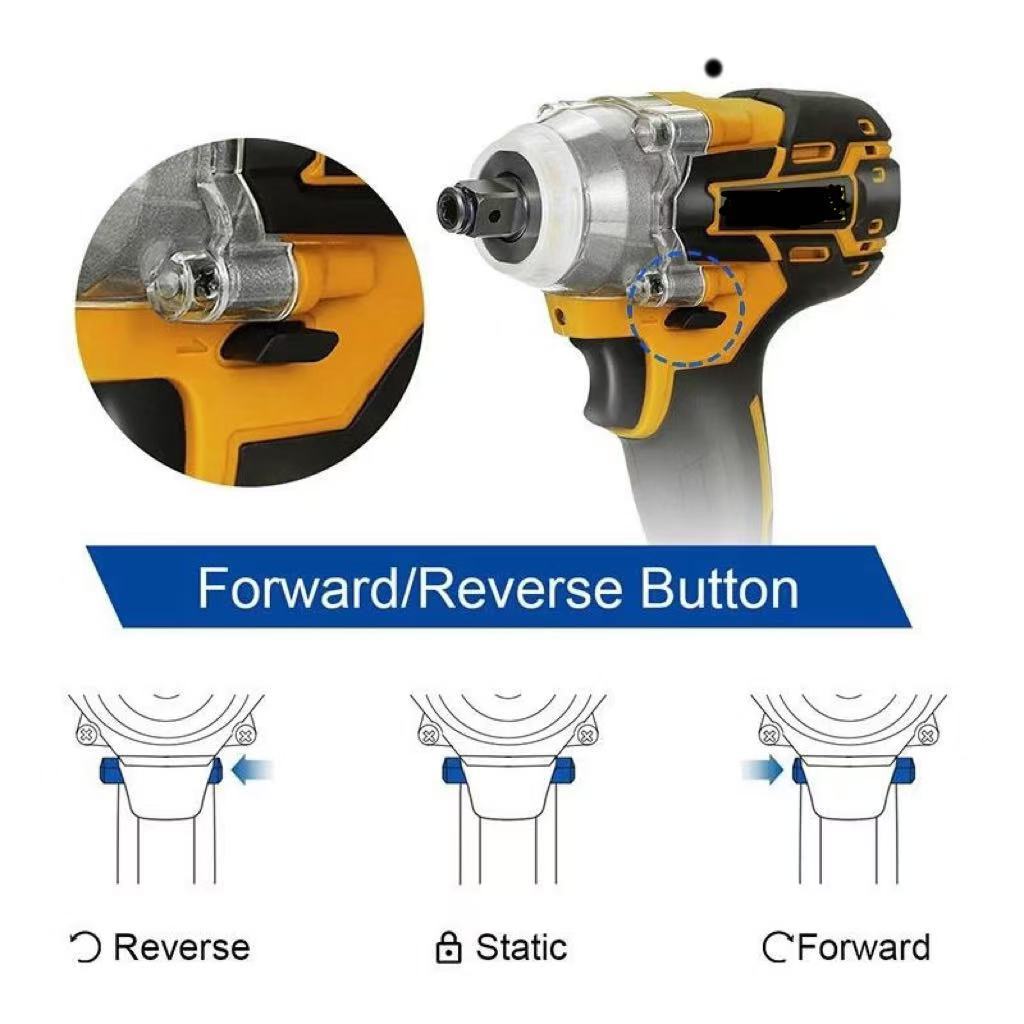 Forward/Reverse Button

Reverse

Static

Forward