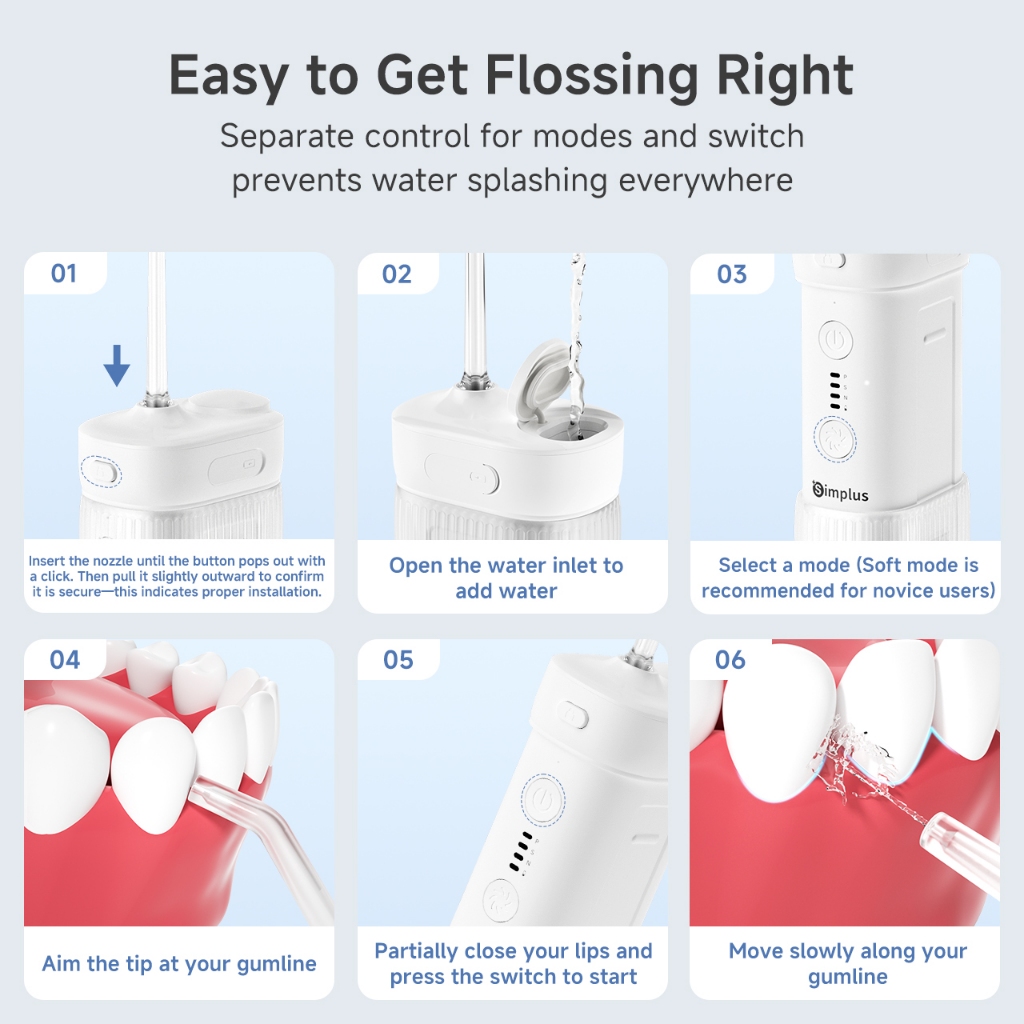 Easy to Get Flossing Right

Separate control for modes and switch prevents water splashing everywhere

01

Insert the nozzle until the button pops out with a click. Then pull it slightly outward to confirm it is secure—this indicates proper installation.

02

Open the water inlet to add water

03

Simplus

Select a mode (Soft mode is recommended for novice users)

04

Aim the tip at your gumline

05

Partially close your lips and press the switch to start

06

Move slowly along your gumline