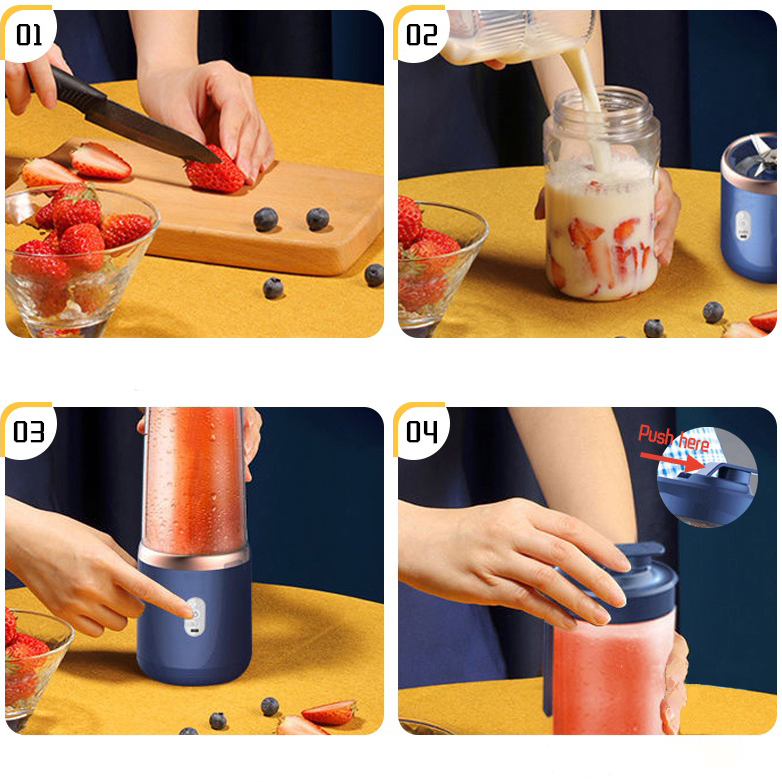 01

02

03

04

Push here