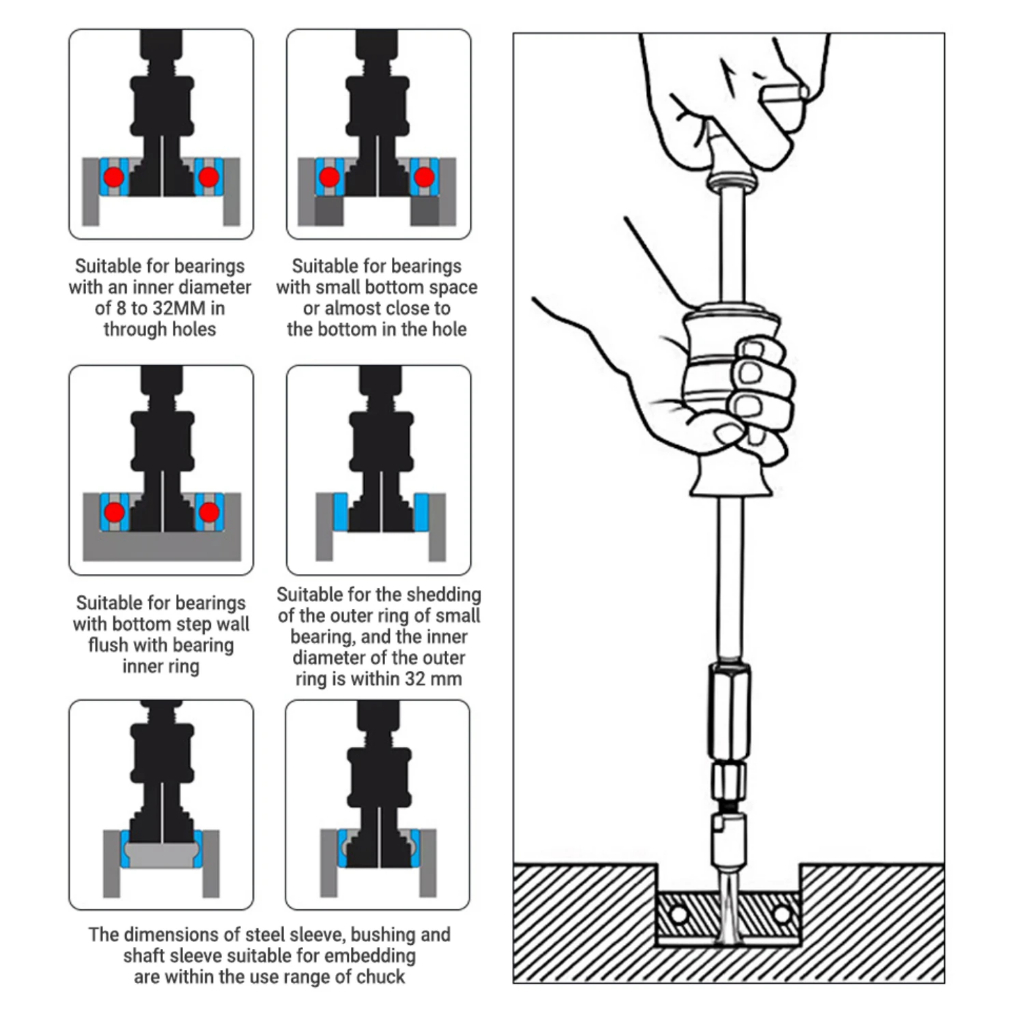 Suitable for bearings with an inner diameter of 8 to 32MM in through holes

Suitable for bearings with small bottom space or almost close to the bottom in the hole

Suitable for bearings with bottom step wall flush with bearing inner ring

Suitable for the shedding of the outer ring of small bearing, and the inner diameter of the outer ring is within 32 mm

The dimensions of steel sleeve, bushing and shaft sleeve suitable for embedding are within the use range of chuck