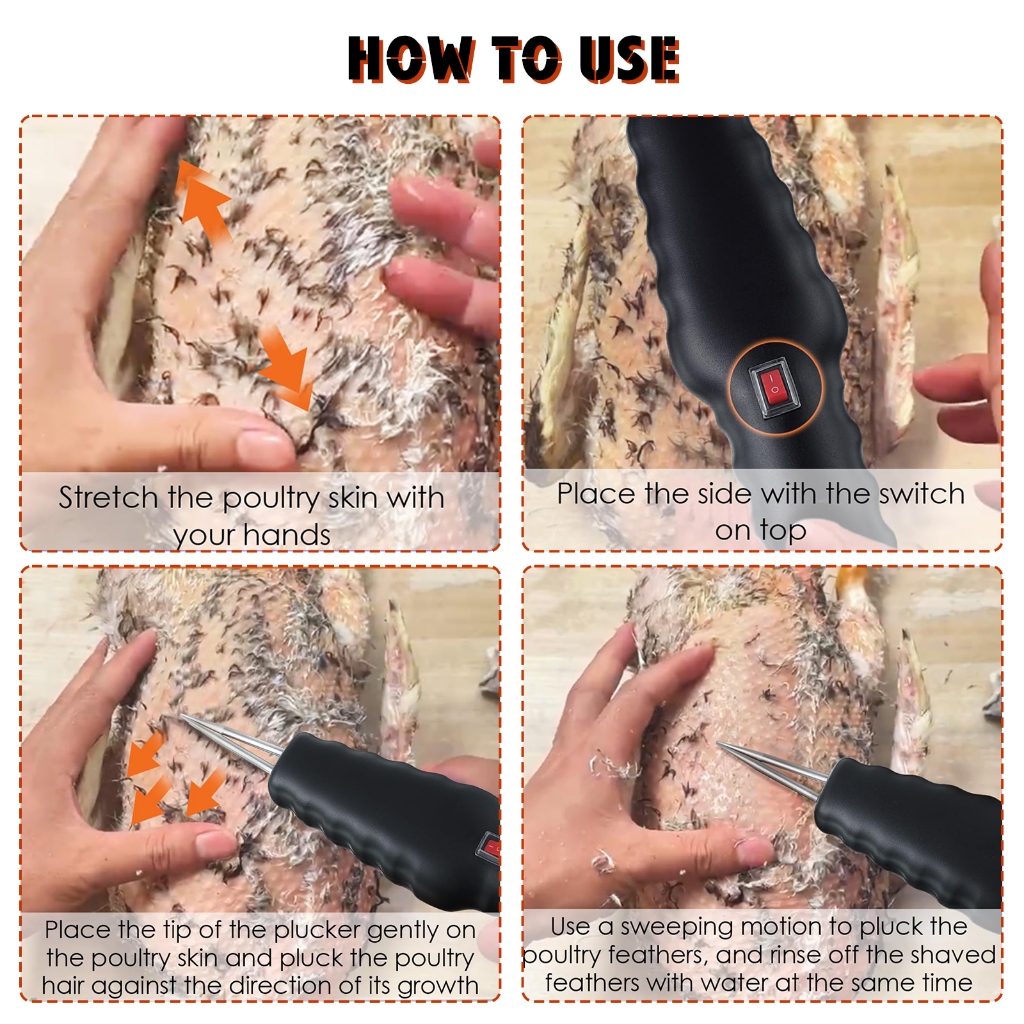 HOW TO USE

Stretch the poultry skin with your hands

Place the side with the switch on top

Place the tip of the plucker gently on the poultry skin and pluck the poultry hair against the direction of its growth

Use a sweeping motion to pluck the poultry feathers, and rinse off the shaved feathers with water at the same time