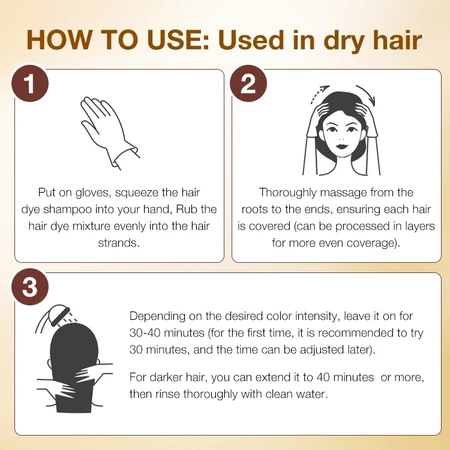 HOW TO USE: Used in dry hair

1

Put on gloves, squeeze the hair dye shampoo into your hand, Rub the hair dye mixture evenly into the hair strands.

2

Thoroughly massage from the roots to the ends, ensuring each hair is covered (can be processed in layers for more even coverage).

3

Depending on the desired color intensity, leave it on for 30-40 minutes (for the first time, it is recommended to try 30 minutes, and the time can be adjusted later).

For darker hair, you can extend it to 40 minutes or more, then rinse thoroughly with clean water.