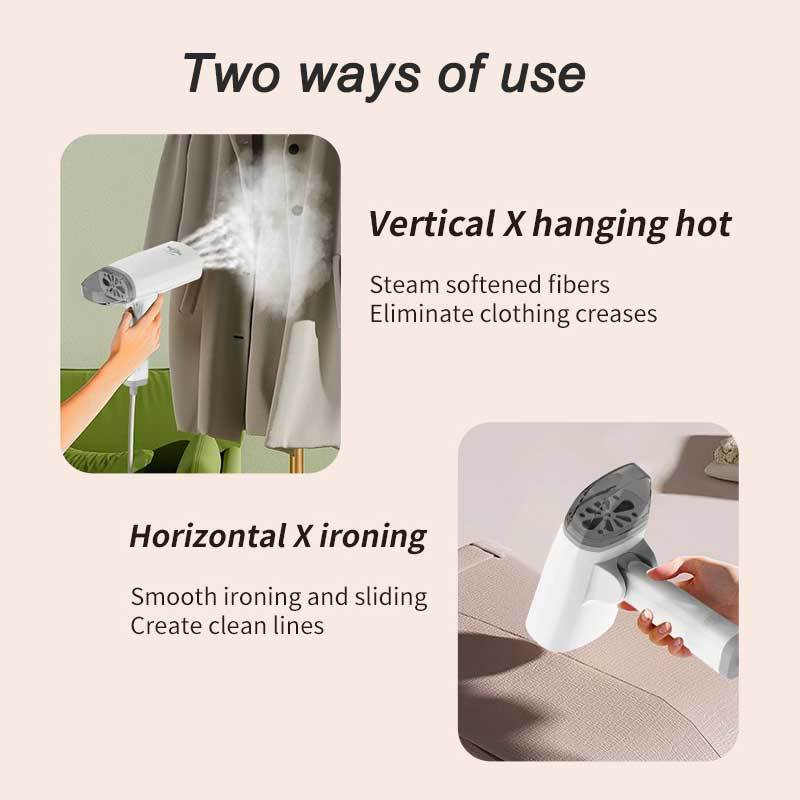 Two ways of use

Vertical X hanging hot

Steam softened fibers
Eliminate clothing creases

Horizontal X ironing

Smooth ironing and sliding
Create clean lines