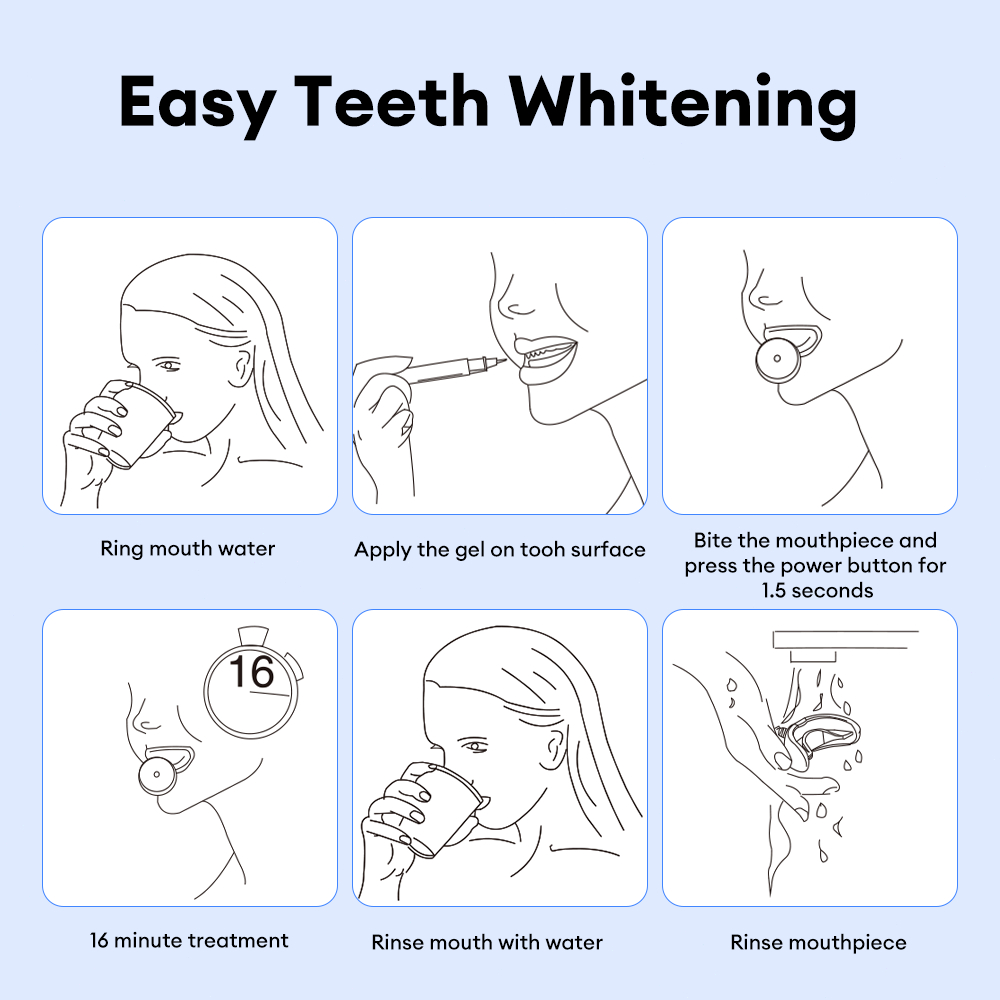 Easy Teeth Whitening

Ring mouth water

Apply the gel on tooh surface

Bite the mouthpiece and press the power button for 1.5 seconds

16

16 minute treatment

Rinse mouth with water

Rinse mouthpiece