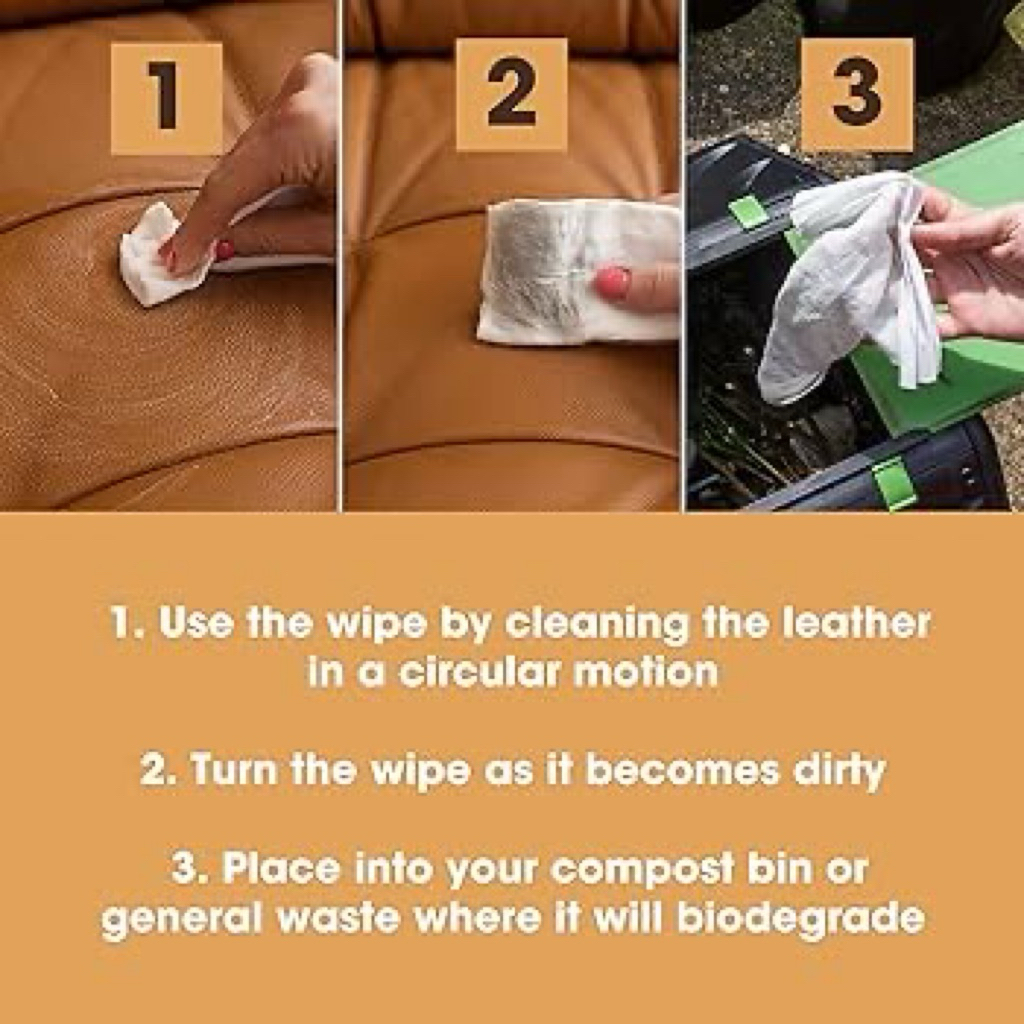 1

2

3

1. Use the wipe by cleaning the leather in a circular motion

2. Turn the wipe as it becomes dirty

3. Place into your compost bin or general waste where it will biodegrade