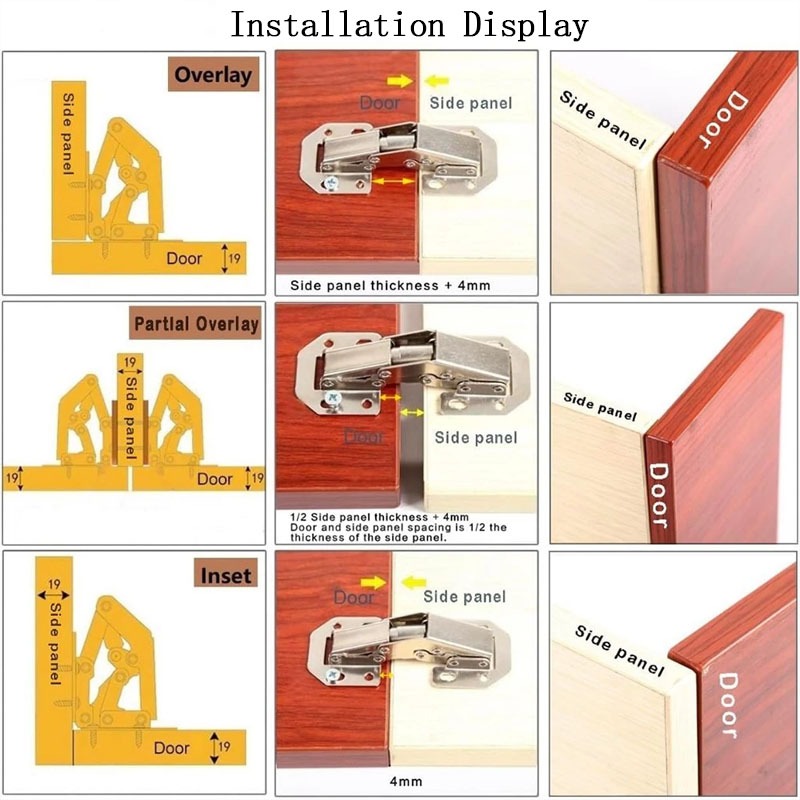 Installation Display

Overlay

Side panel

Door

19

Door

Side panel

Side panel thickness + 4mm

Side panel

Door

Partial Overlay

19

Side panel

19

Door

19

Door

Side panel

1/2 Side panel thickness + 4mm
Door and side panel spacing is 1/2 the thickness of the side panel.

Side panel

Door

Inset

19

Side panel

Door

19

Door

Side panel

4mm

Side panel

Door