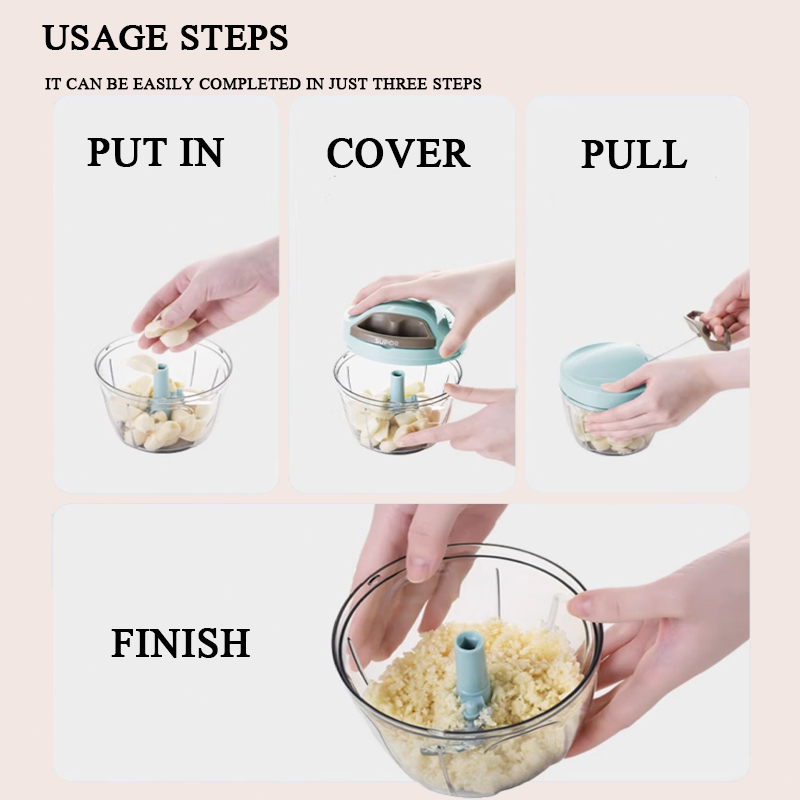 USAGE STEPS

IT CAN BE EASILY COMPLETED IN JUST THREE STEPS

PUT IN

COVER

SUPOR

PULL

FINISH