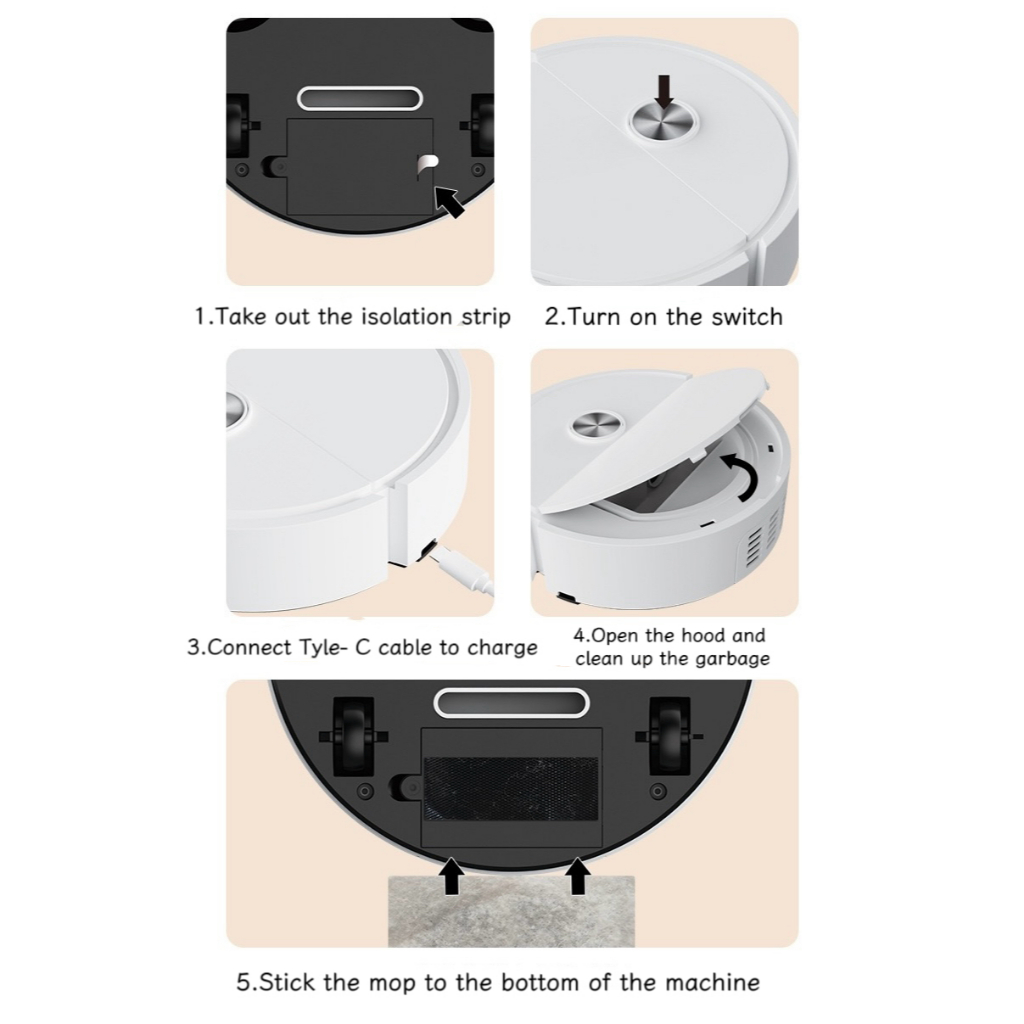 1.Take out the isolation strip

2.Turn on the switch

3.Connect Tyle- C cable to charge

4.Open the hood and clean up the garbage

5.Stick the mop to the bottom of the machine