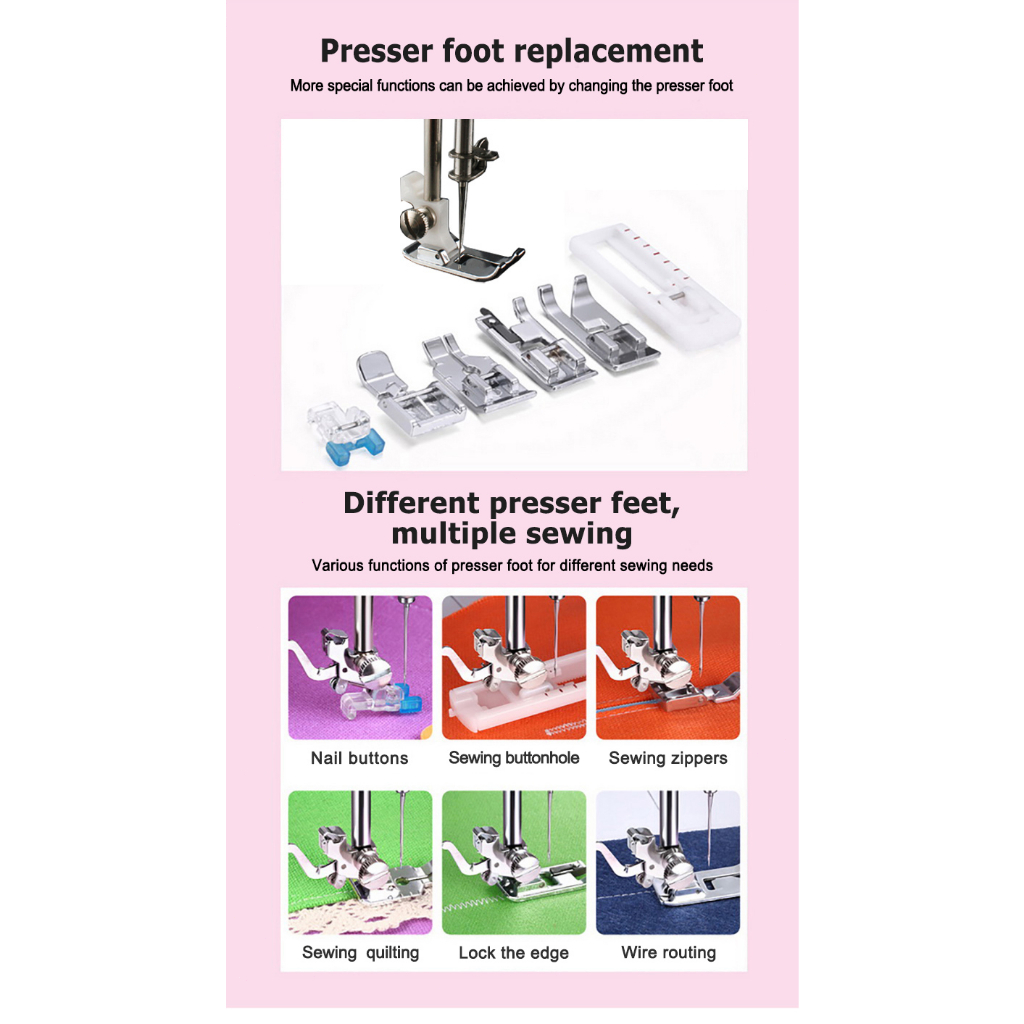 Presser foot replacement
More special functions can be achieved by changing the presser foot

Different presser feet, multiple sewing
Various functions of presser foot for different sewing needs

Nail buttons
Sewing buttonhole
Sewing zippers
Sewing quilting
Lock the edge
Wire routing