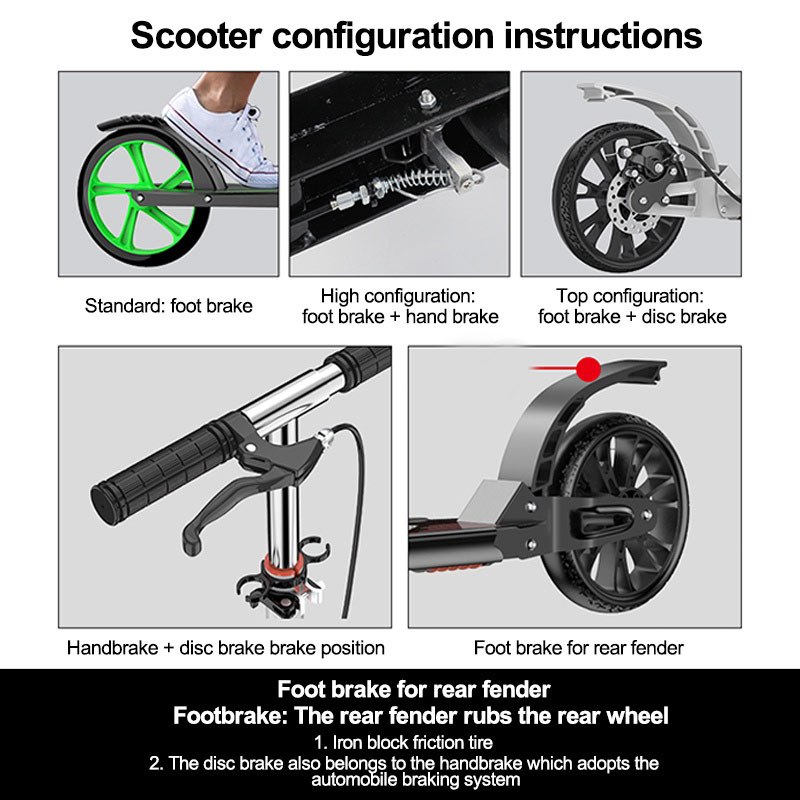 Scooter configuration instructions

Standard: foot brake

High configuration:
foot brake + hand brake

Top configuration:
foot brake + disc brake

Handbrake + disc brake brake position

Foot brake for rear fender

Foot brake for rear fender
Footbrake: The rear fender rubs the rear wheel
1. Iron block friction tire
2. The disc brake also belongs to the handbrake which adopts the automobile braking system