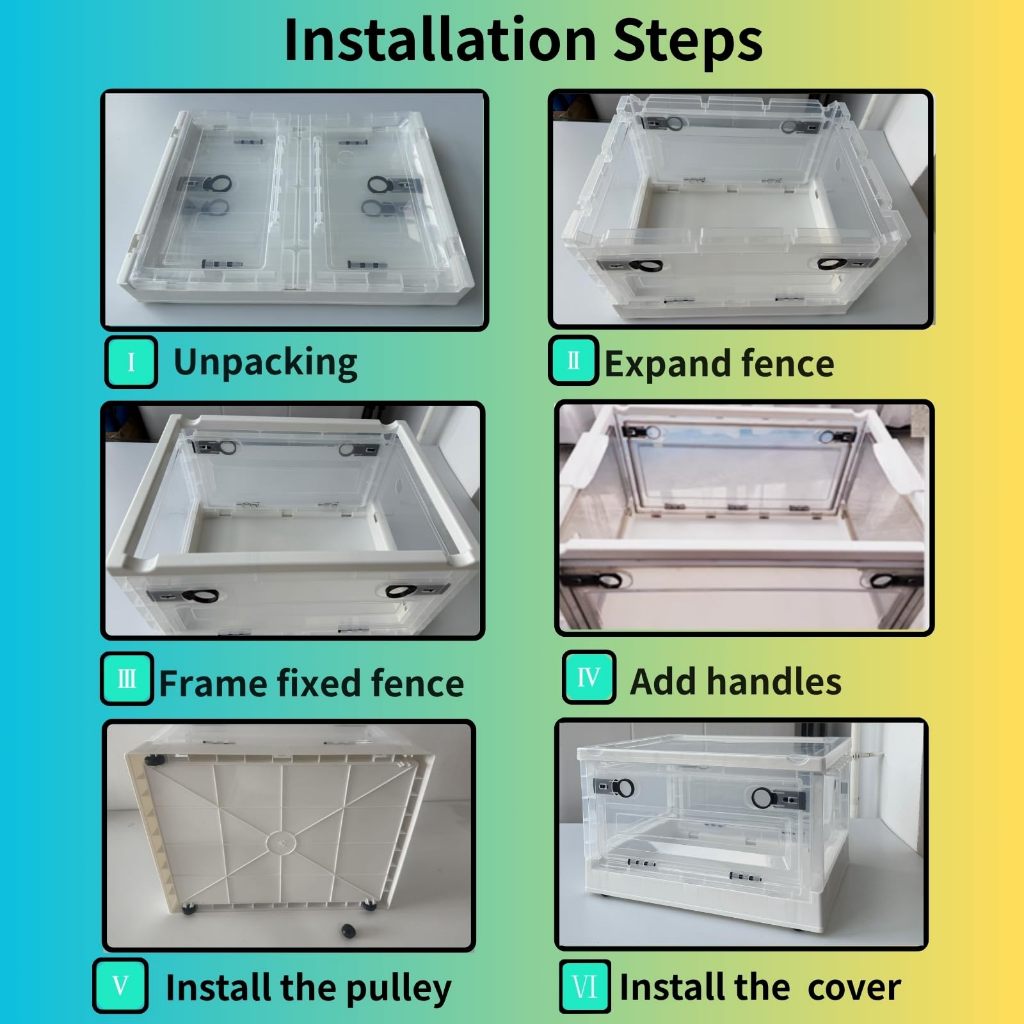 Installation Steps

Ⅰ Unpacking

Ⅱ Expand fence

Ⅲ Frame fixed fence

Ⅳ Add handles

Ⅴ Install the pulley

Ⅵ Install the cover