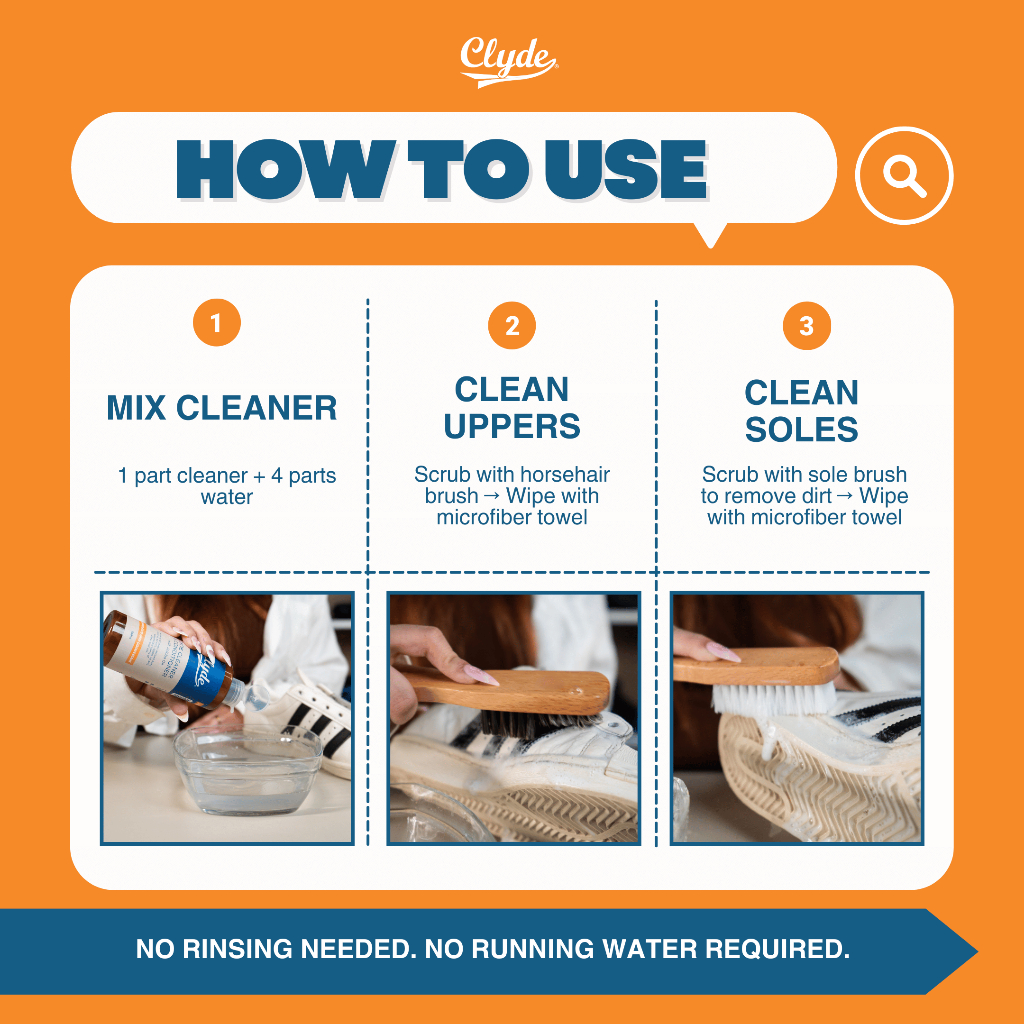 Clyde

HOW TO USE

1

MIX CLEANER

1 part cleaner + 4 parts water

2

CLEAN UPPERS

Scrub with horsehair brush → Wipe with microfiber towel

3

CLEAN SOLES

Scrub with sole brush to remove dirt → Wipe with microfiber towel

Clyde

NO RINSING NEEDED. NO RUNNING WATER REQUIRED.