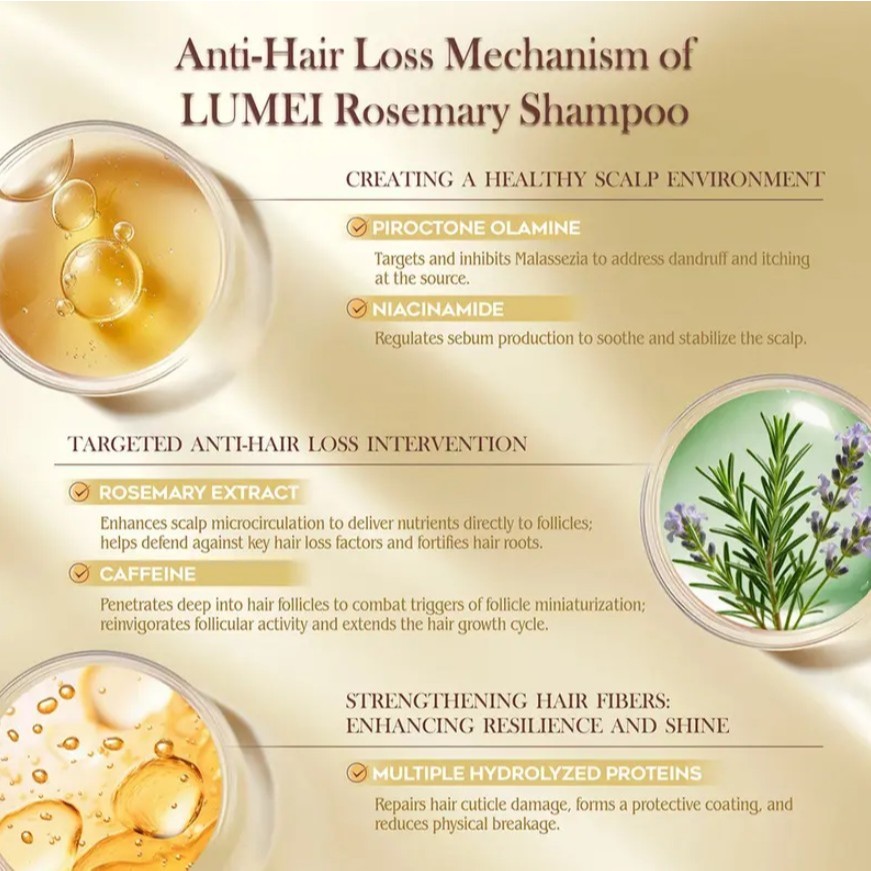 Anti-Hair Loss Mechanism of LUMEI Rosemary Shampoo

CREATING A HEALTHY SCALP ENVIRONMENT

PIROCTONE OLAMINE

Targets and inhibits Malassezia to address dandruff and itching at the source.

NIACINAMIDE

Regulates sebum production to soothe and stabilize the scalp.

TARGETED ANTI-HAIR LOSS INTERVENTION

ROSEMARY EXTRACT

Enhances scalp microcirculation to deliver nutrients directly to follicles; helps defend against key hair loss factors and fortifies hair roots.

CAFFEINE

Penetrates deep into hair follicles to combat triggers of follicle miniaturization; reinvigorates follicular activity and extends the hair growth cycle.

STRENGTHENING HAIR FIBERS: ENHANCING RESILIENCE AND SHINE

MULTIPLE HYDROLYZED PROTEINS

Repairs hair cuticle damage, forms a protective coating, and reduces physical breakage.