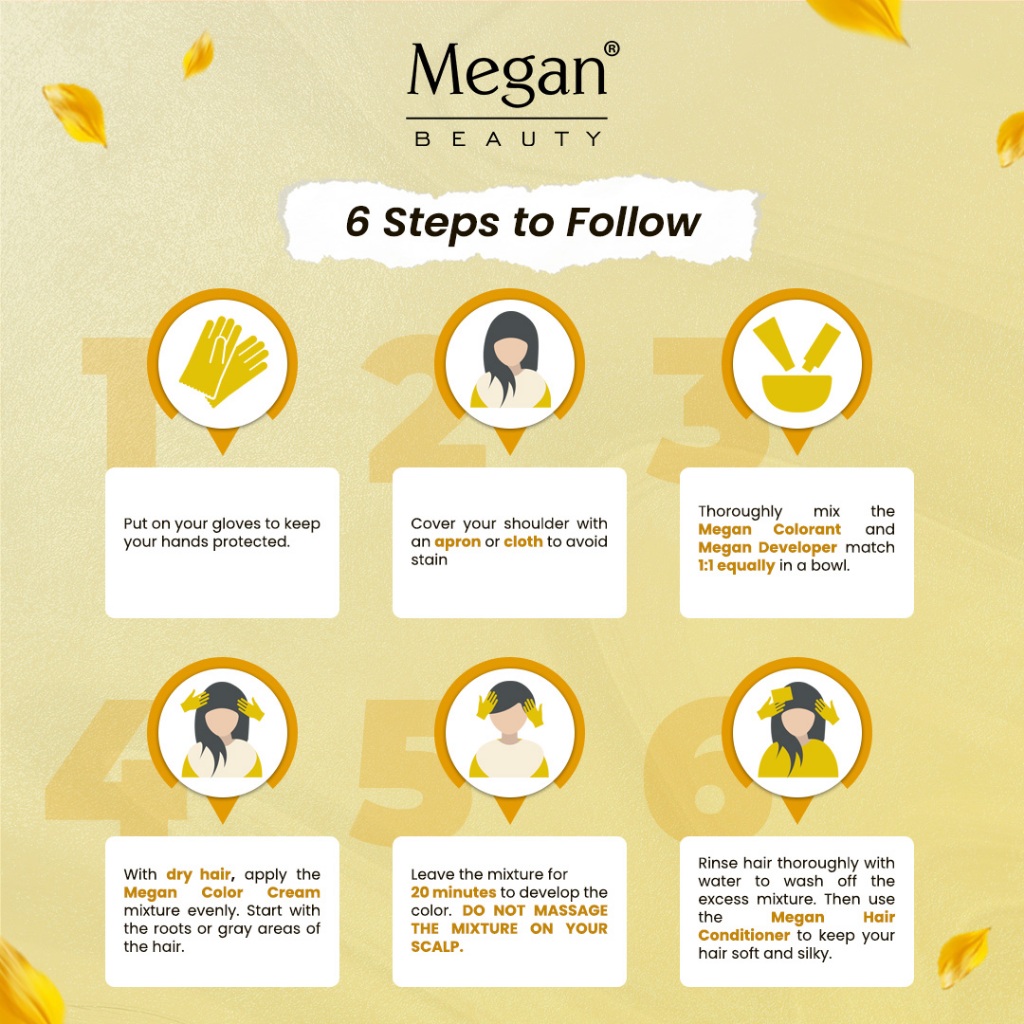 Megan®
BEAUTY

6 Steps to Follow

1

Put on your gloves to keep your hands protected.

2

Cover your shoulder with an apron or cloth to avoid stain

3

Thoroughly mix the Megan Colorant and Megan Developer match 1:1 equally in a bowl.

4

With dry hair, apply the Megan Color Cream mixture evenly. Start with the roots or gray areas of the hair.

5

Leave the mixture for 20 minutes to develop the color. DO NOT MASSAGE THE MIXTURE ON YOUR SCALP.

6

Rinse hair thoroughly with water to wash off the excess mixture. Then use the Megan Hair Conditioner to keep your hair soft and silky.