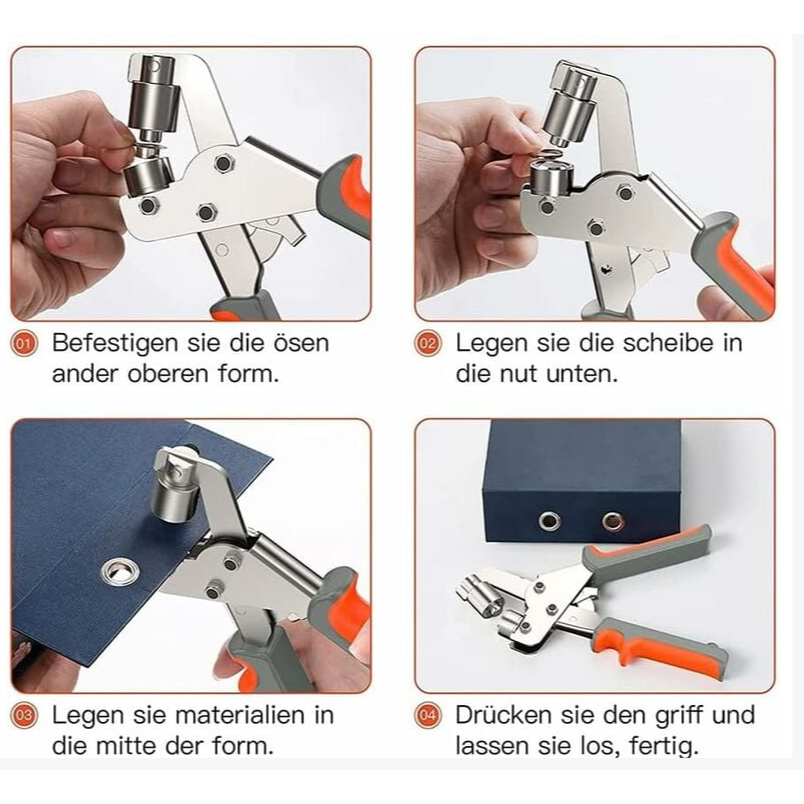 01 Befestigen sie die ösen ander oberen form.

02 Legen sie die scheibe in die nut unten.

03 Legen sie materialien in die mitte der form.

04 Drücken sie den griff und lassen sie los, fertig.