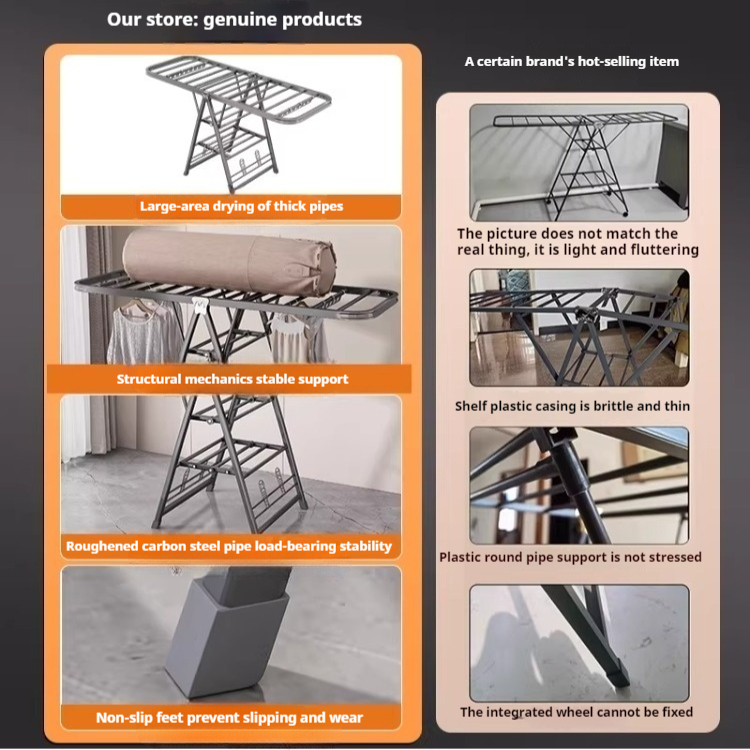 Our store: genuine products

Large-area drying of thick pipes

Structural mechanics stable support

Roughened carbon steel pipe load-bearing stability

Non-slip feet prevent slipping and wear

A certain brand's hot-selling item

The picture does not match the real thing, it is light and fluttering

Shelf plastic casing is brittle and thin

Plastic round pipe support is not stressed

The integrated wheel cannot be fixed