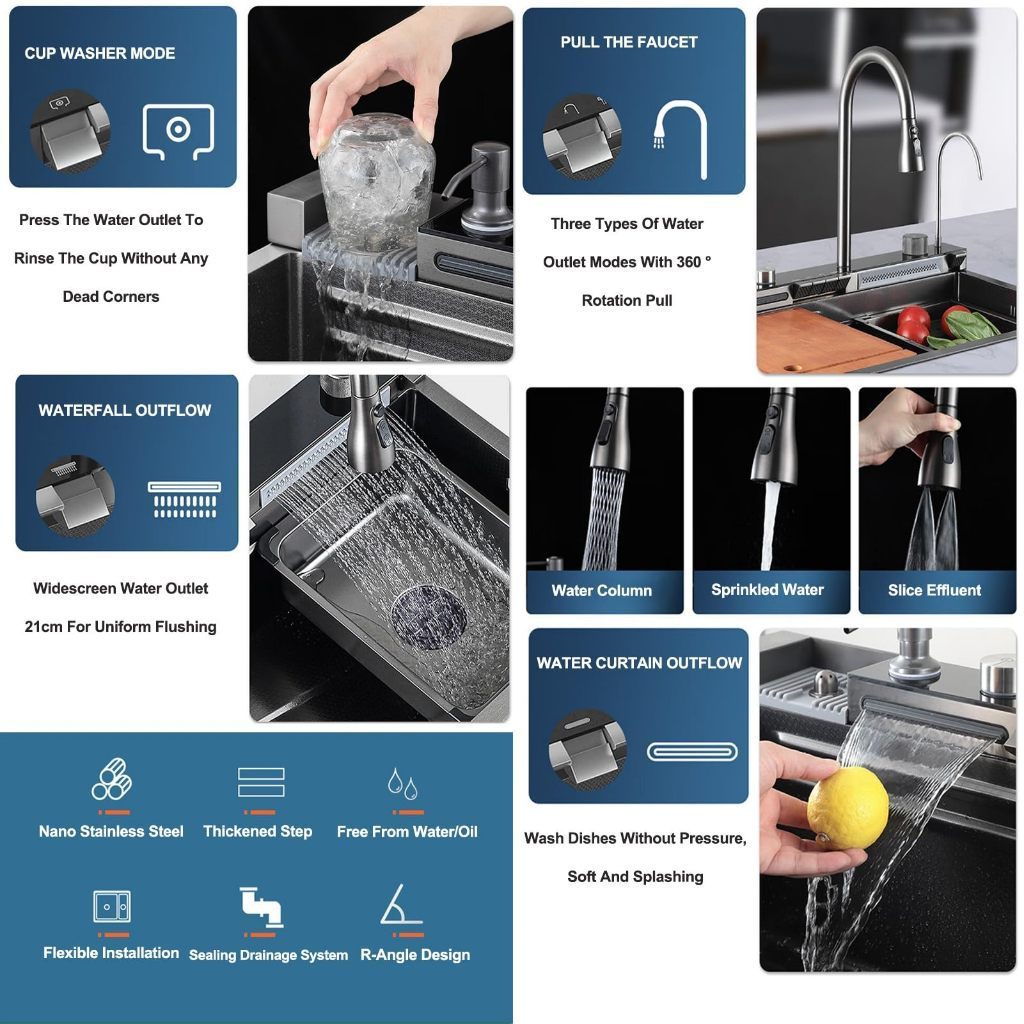 CUP WASHER MODE

Press The Water Outlet To Rinse The Cup Without Any Dead Corners

PULL THE FAUCET

Three Types Of Water Outlet Modes With 360 ° Rotation Pull

WATERFALL OUTFLOW

Widescreen Water Outlet 21cm For Uniform Flushing

Water Column

Sprinkled Water

Slice Effluent

WATER CURTAIN OUTFLOW

Wash Dishes Without Pressure, Soft And Splashing

Nano Stainless Steel

Thickened Step

Free From Water/Oil

Flexible Installation

Sealing Drainage System

R-Angle Design