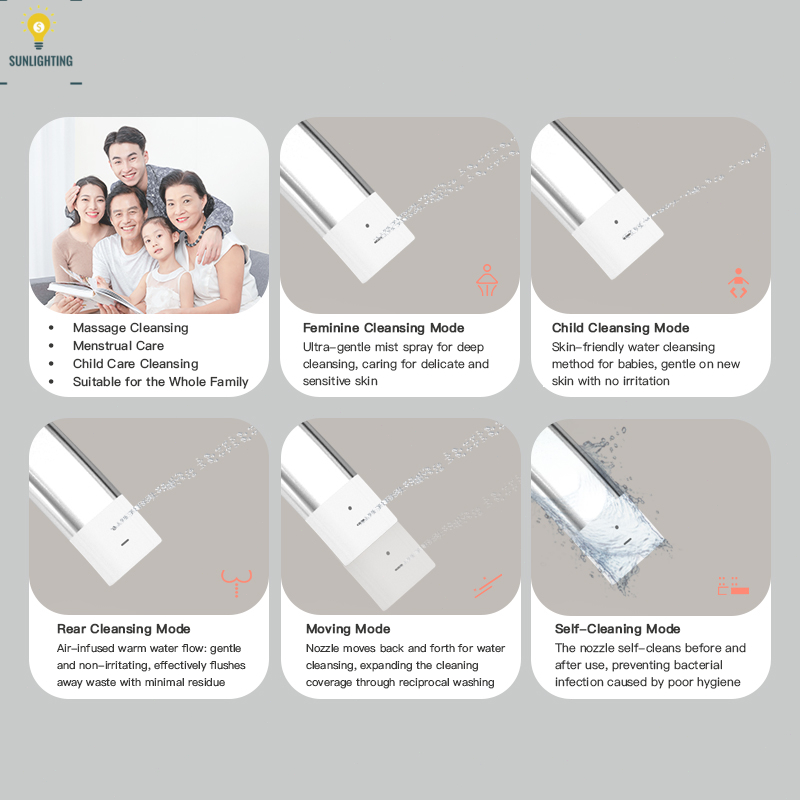 SUNLIGHTING

• Massage Cleansing
• Menstrual Care
• Child Care Cleansing
• Suitable for the Whole Family

Feminine Cleansing Mode
Ultra-gentle mist spray for deep cleansing, caring for delicate and sensitive skin

Child Cleansing Mode
Skin-friendly water cleansing method for babies, gentle on new skin with no irritation

Rear Cleansing Mode
Air-infused warm water flow: gentle and non-irritating, effectively flushes away waste with minimal residue

Moving Mode
Nozzle moves back and forth for water cleansing, expanding the cleaning coverage through reciprocal washing

Self-Cleaning Mode
The nozzle self-cleans before and after use, preventing bacterial infection caused by poor hygiene