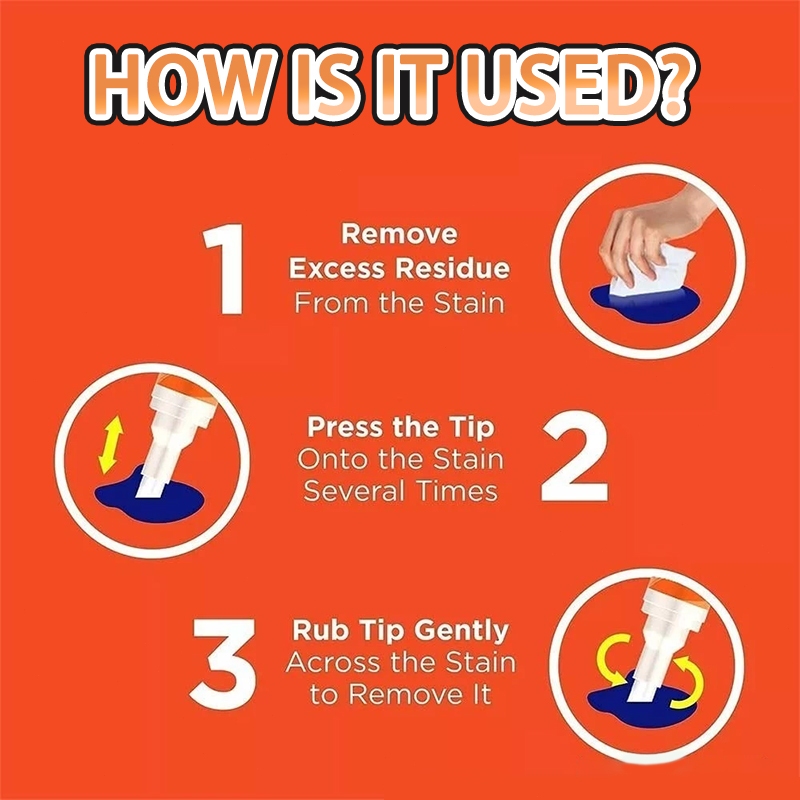 HOW IS IT USED?

1 Remove Excess Residue From the Stain

Press the Tip Onto the Stain Several Times 2

3 Rub Tip Gently Across the Stain to Remove It