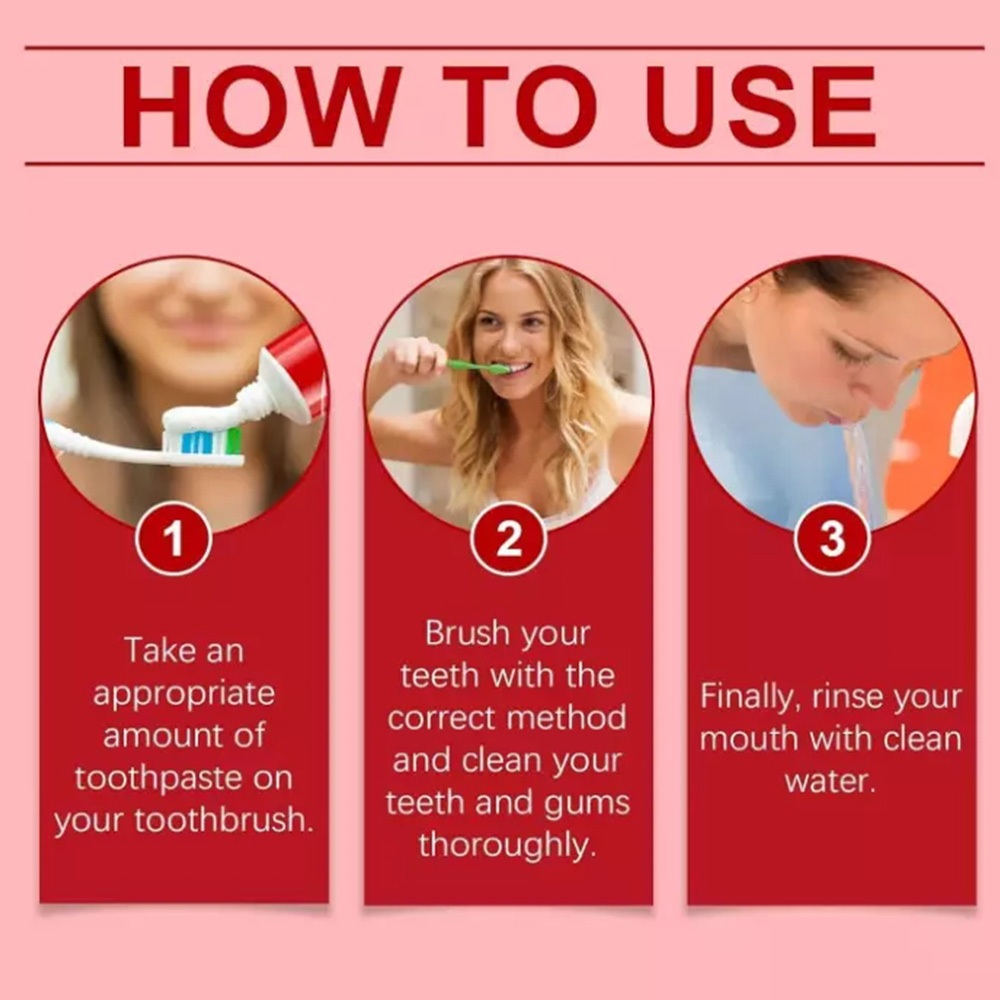 HOW TO USE

1

Take an appropriate amount of toothpaste on your toothbrush.

2

Brush your teeth with the correct method and clean your teeth and gums thoroughly.

3

Finally, rinse your mouth with clean water.