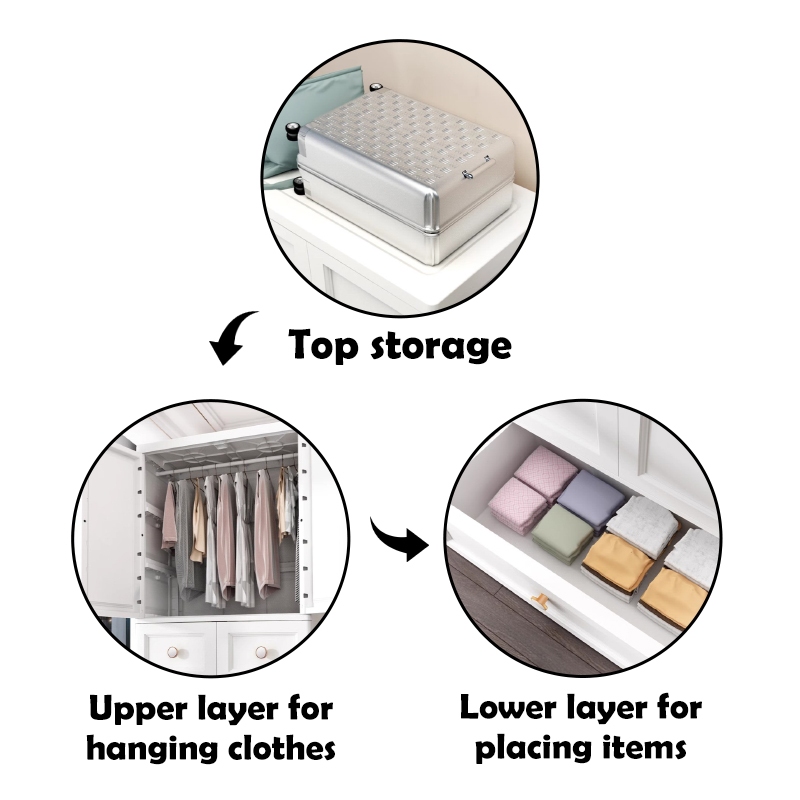 Top storage

Upper layer for hanging clothes

Lower layer for placing items