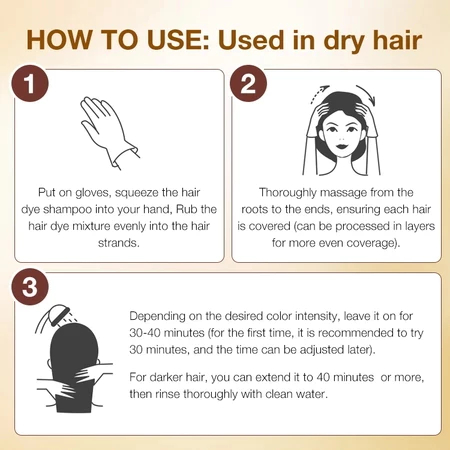 HOW TO USE: Used in dry hair

1

Put on gloves, squeeze the hair dye shampoo into your hand, Rub the hair dye mixture evenly into the hair strands.

2

Thoroughly massage from the roots to the ends, ensuring each hair is covered (can be processed in layers for more even coverage).

3

Depending on the desired color intensity, leave it on for 30-40 minutes (for the first time, it is recommended to try 30 minutes, and the time can be adjusted later).

For darker hair, you can extend it to 40 minutes or more, then rinse thoroughly with clean water.