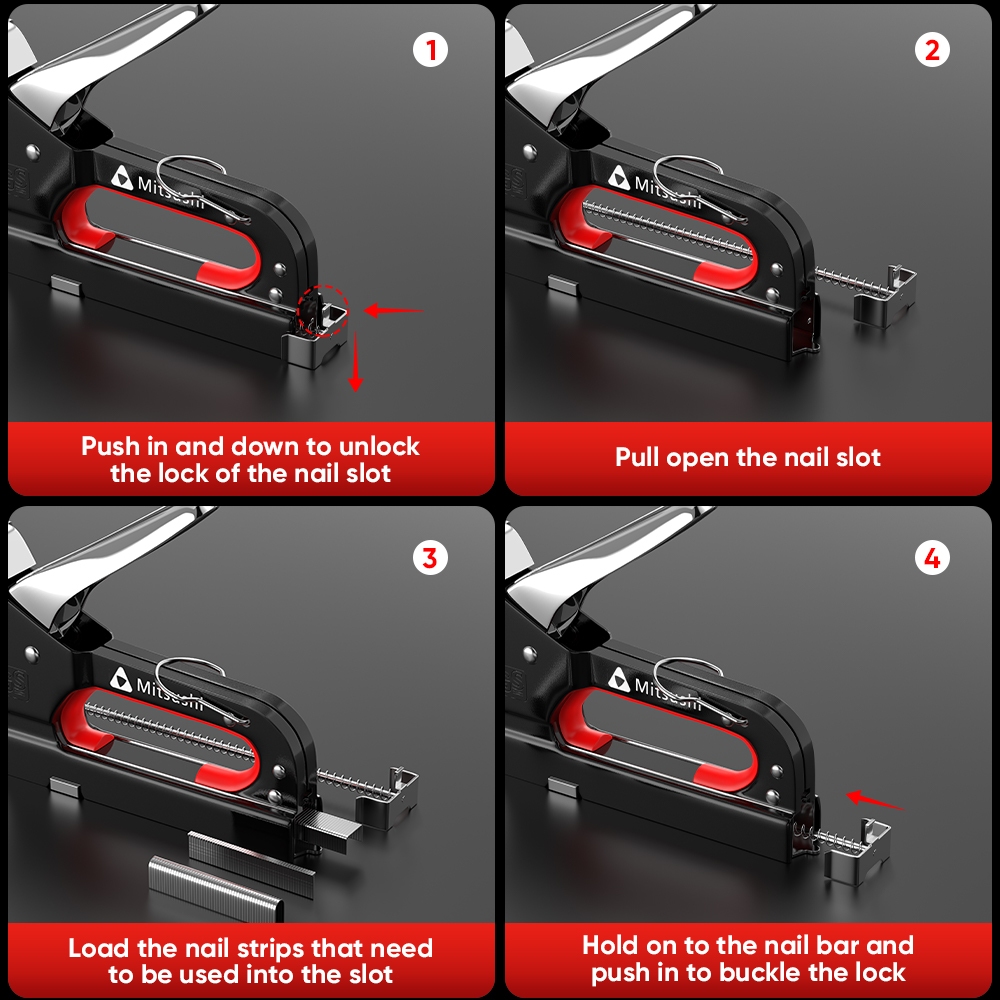 1
Mitsushi
Push in and down to unlock the lock of the nail slot

2
Mitsushi
Pull open the nail slot

3
Mitsushi
Load the nail strips that need to be used into the slot

4
Mitsushi
Hold on to the nail bar and push in to buckle the lock