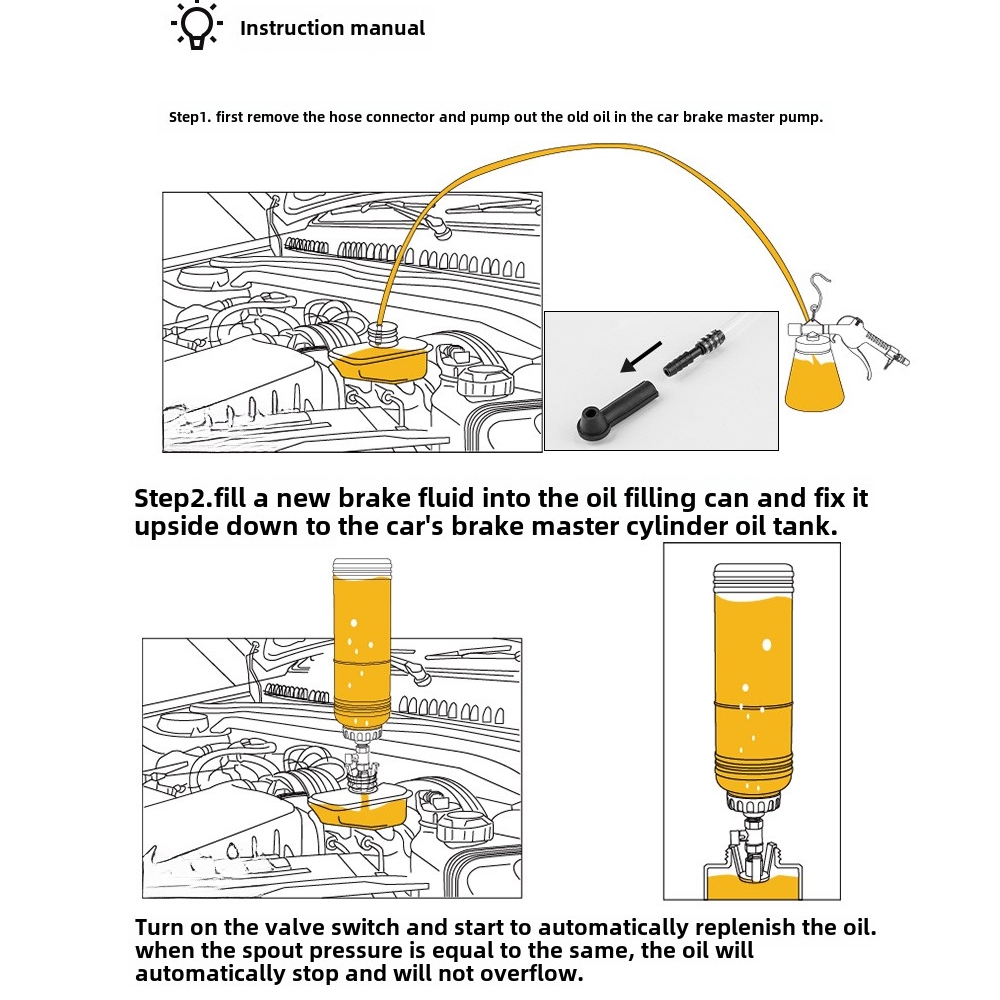 Instruction manual

Step1. first remove the hose connector and pump out the old oil in the car brake master pump.

Step2.fill a new brake fluid into the oil filling can and fix it upside down to the car's brake master cylinder oil tank.

Turn on the valve switch and start to automatically replenish the oil. when the spout pressure is equal to the same, the oil will automatically stop and will not overflow.