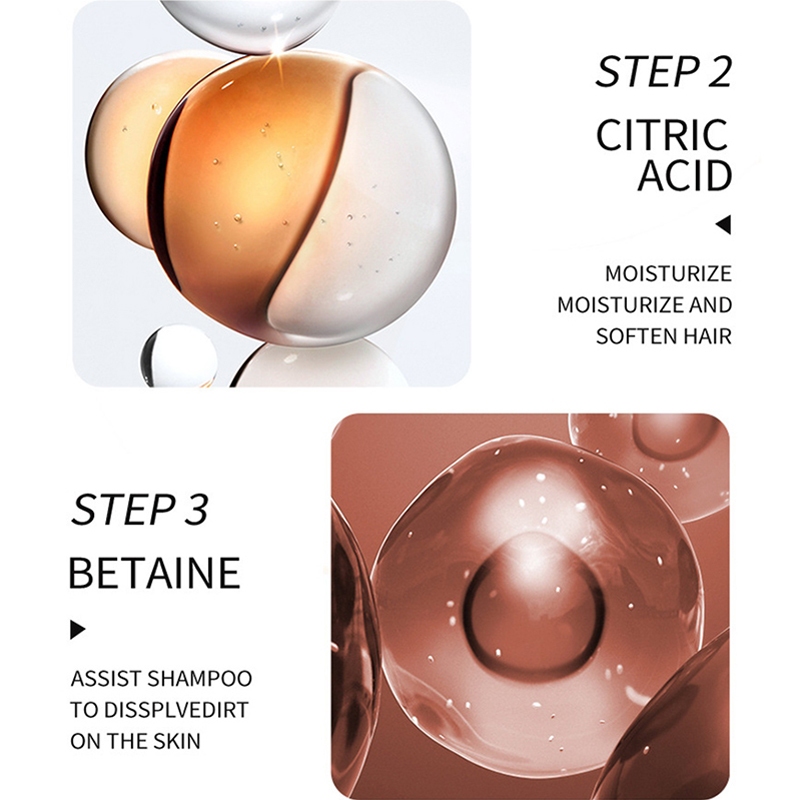 STEP 2

CITRIC ACID

MOISTURIZE MOISTURIZE AND SOFTEN HAIR

STEP 3

BETAINE

ASSIST SHAMPOO TO DISSPLVEDIRT ON THE SKIN