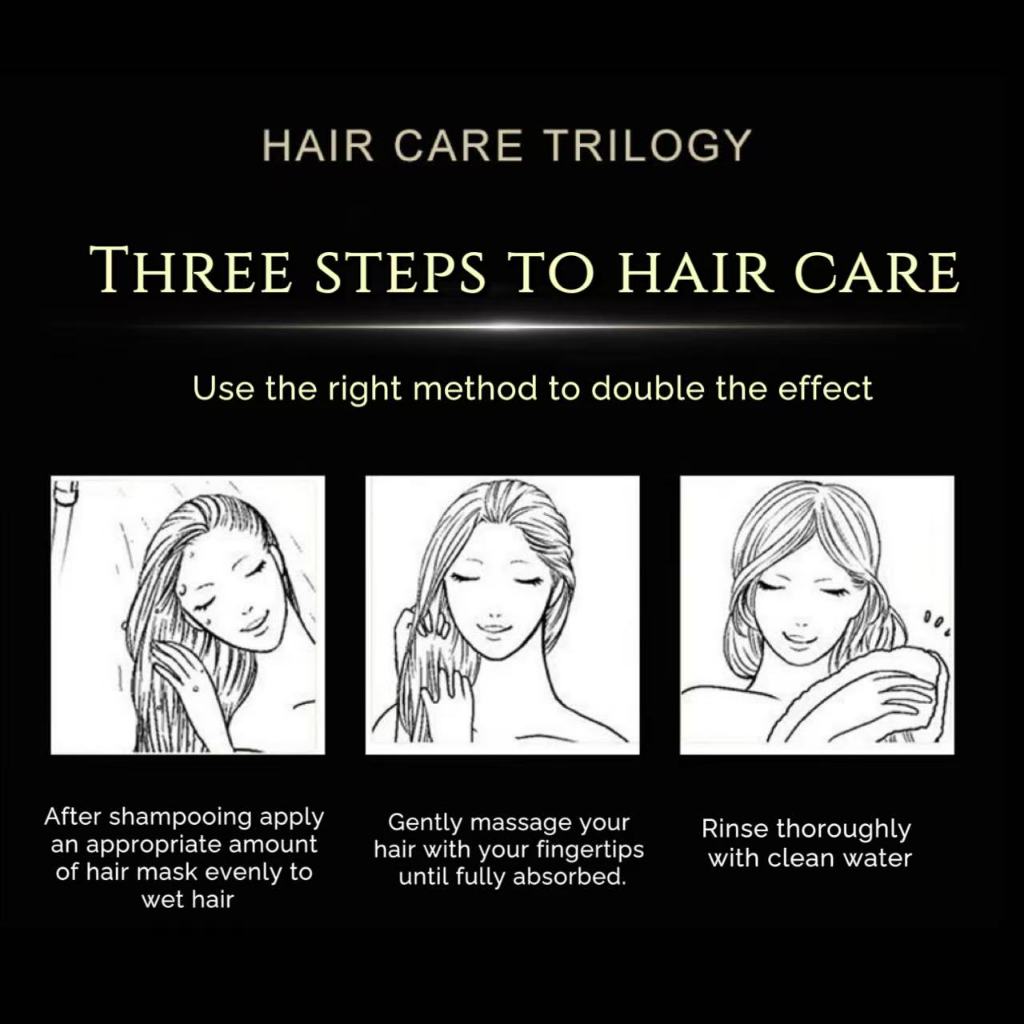 HAIR CARE TRILOGY

THREE STEPS TO HAIR CARE

Use the right method to double the effect

After shampooing apply an appropriate amount of hair mask evenly to wet hair

Gently massage your hair with your fingertips until fully absorbed.

Rinse thoroughly with clean water