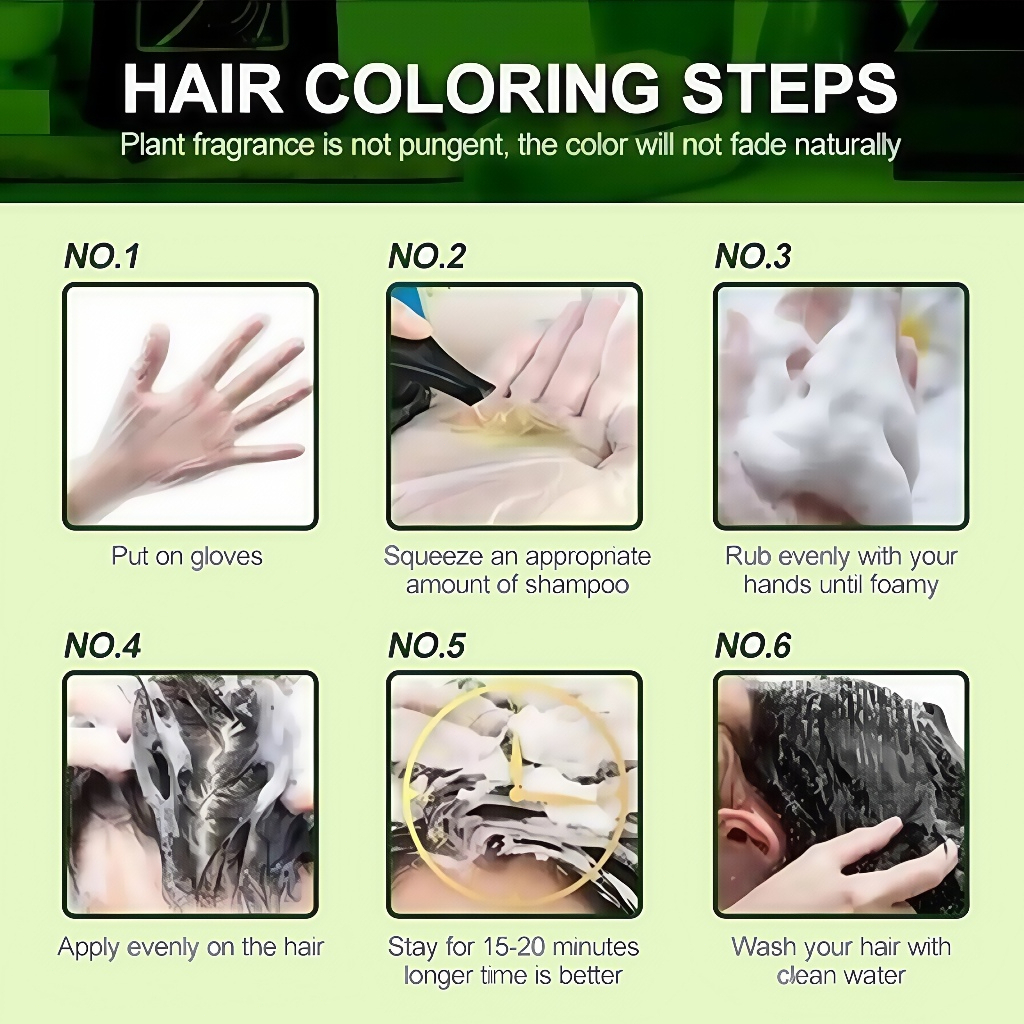 HAIR COLORING STEPS

Plant fragrance is not pungent, the color will not fade naturally

NO.1

Put on gloves

NO.2

Squeeze an appropriate amount of shampoo

NO.3

Rub evenly with your hands until foamy

NO.4

Apply evenly on the hair

NO.5

Stay for 15-20 minutes longer time is better

NO.6

Wash your hair with clean water