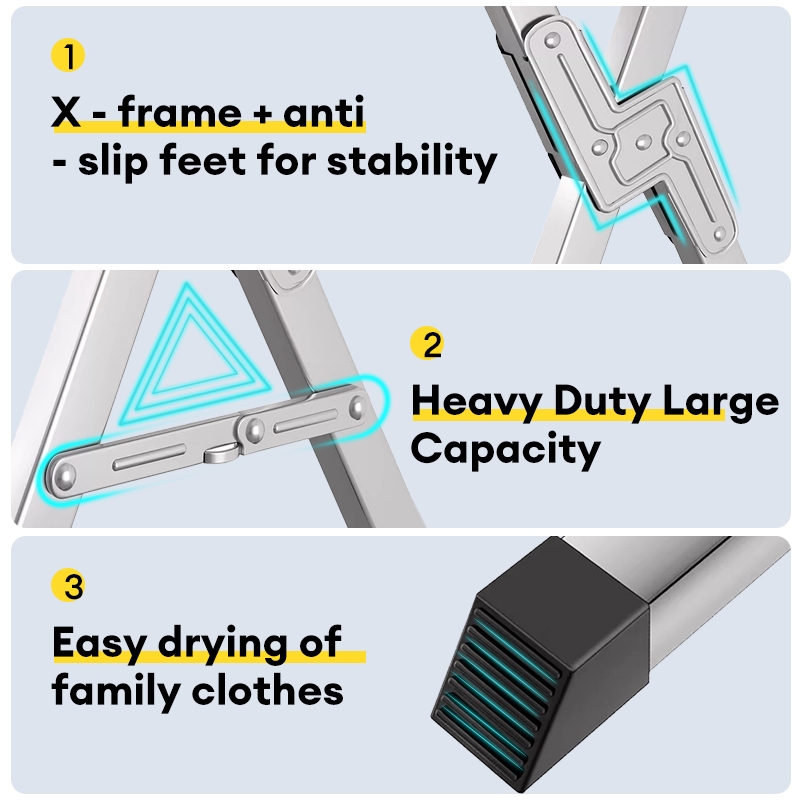 1

X - frame + anti - slip feet for stability

2

Heavy Duty Large Capacity

3

Easy drying of family clothes