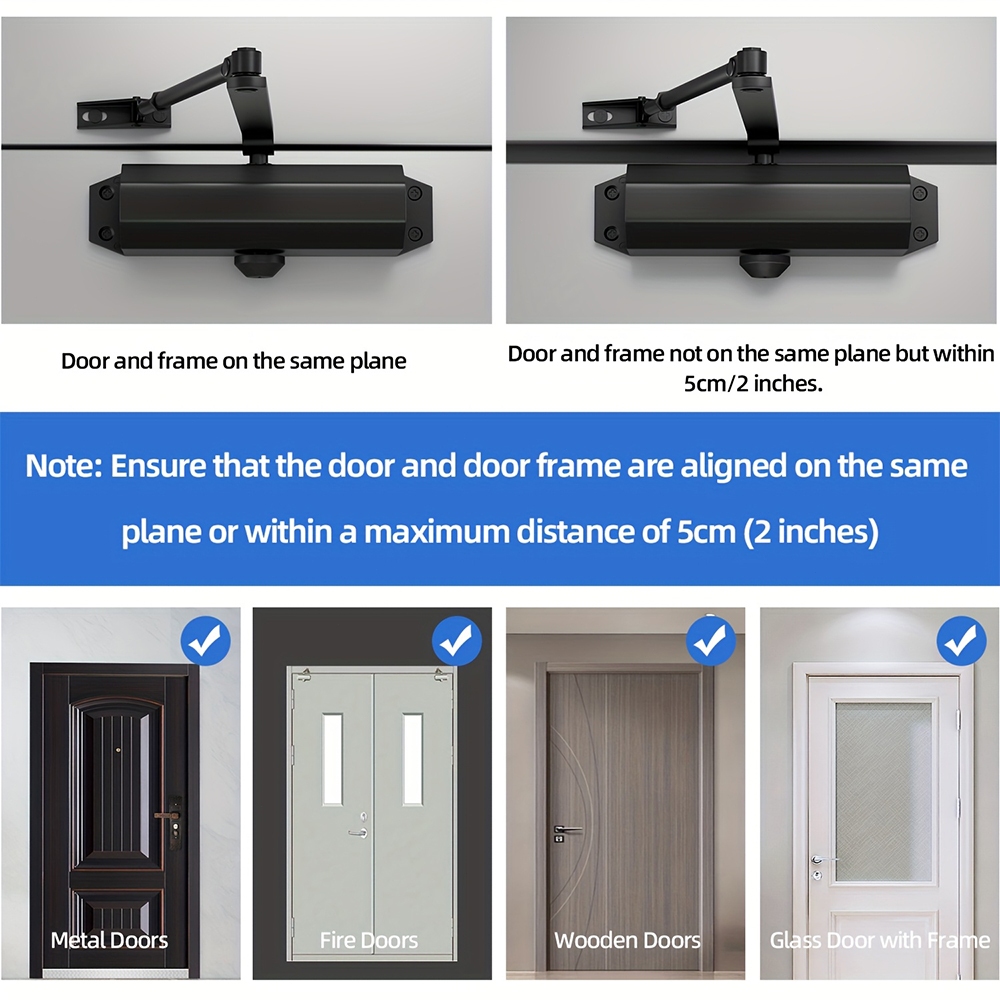 Door and frame on the same plane

Door and frame not on the same plane but within 5cm/2 inches.

Note: Ensure that the door and door frame are aligned on the same plane or within a maximum distance of 5cm (2 inches)

Metal Doors

Fire Doors

Wooden Doors

Glass Door with Frame