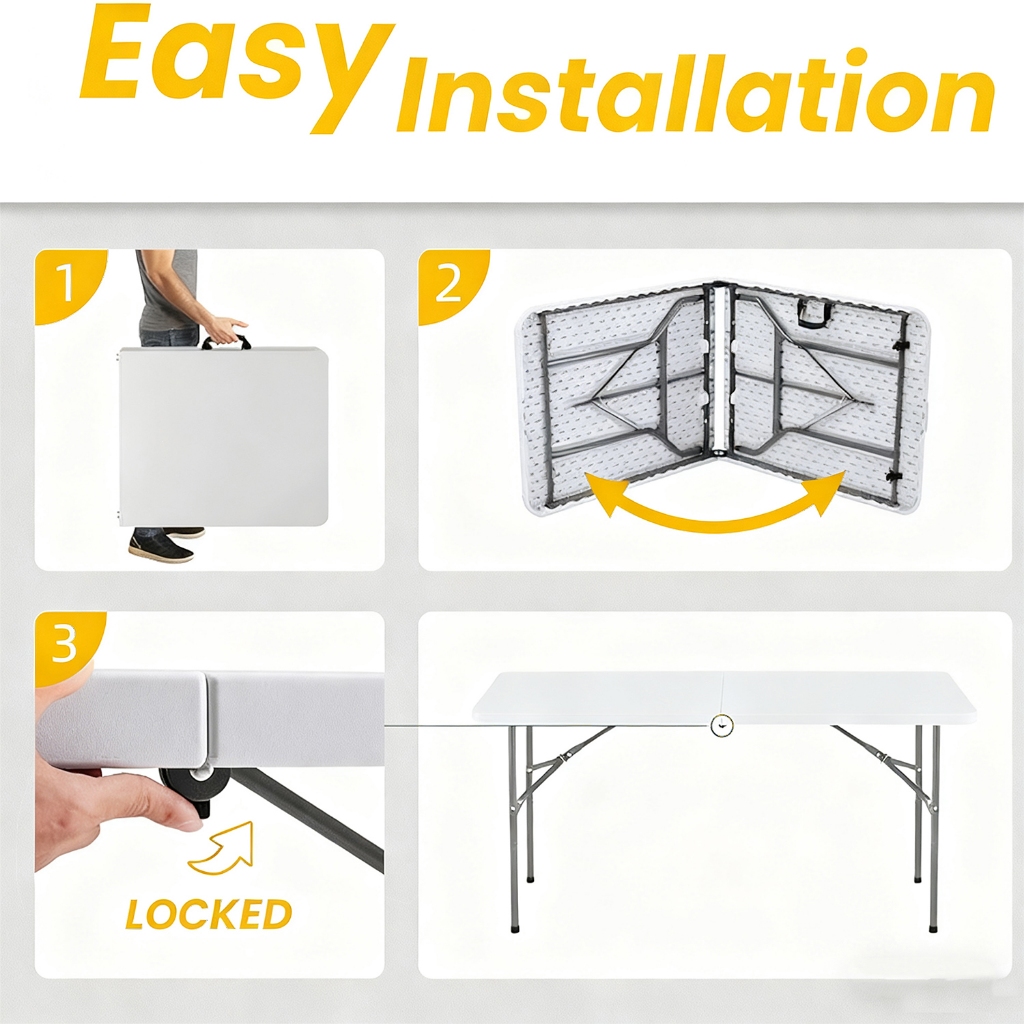 Easy Installation

1

2

3

LOCKED