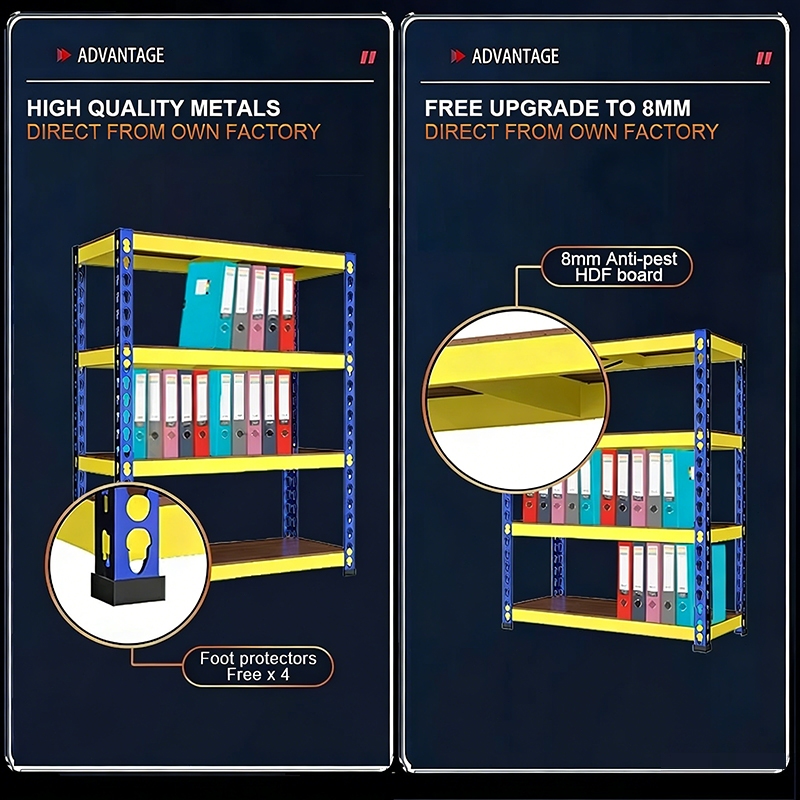 ADVANTAGE

HIGH QUALITY METALS
DIRECT FROM OWN FACTORY

Foot protectors
Free x 4

ADVANTAGE

FREE UPGRADE TO 8MM
DIRECT FROM OWN FACTORY

8mm Anti-pest
HDF board