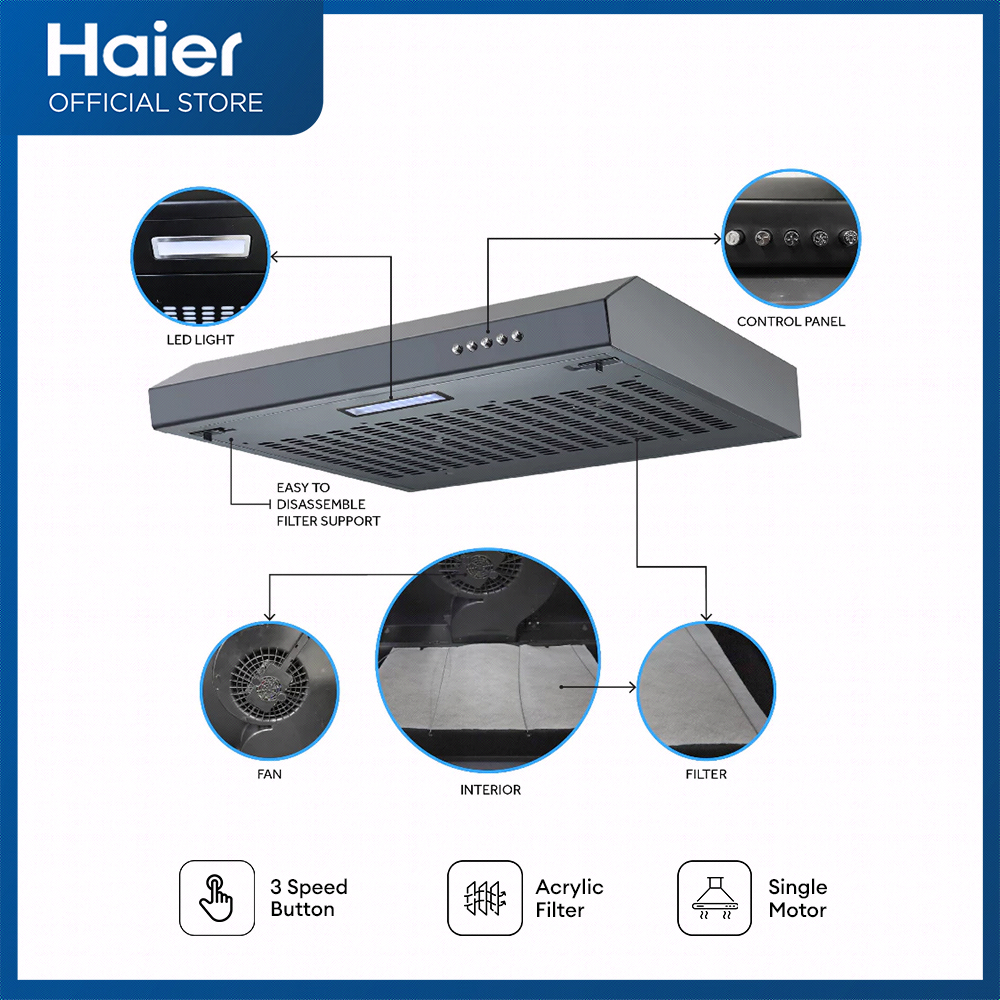 Haier
OFFICIAL STORE

LED LIGHT

CONTROL PANEL

EASY TO DISASSEMBLE FILTER SUPPORT

FAN

INTERIOR

FILTER

3 Speed Button

Acrylic Filter

Single Motor