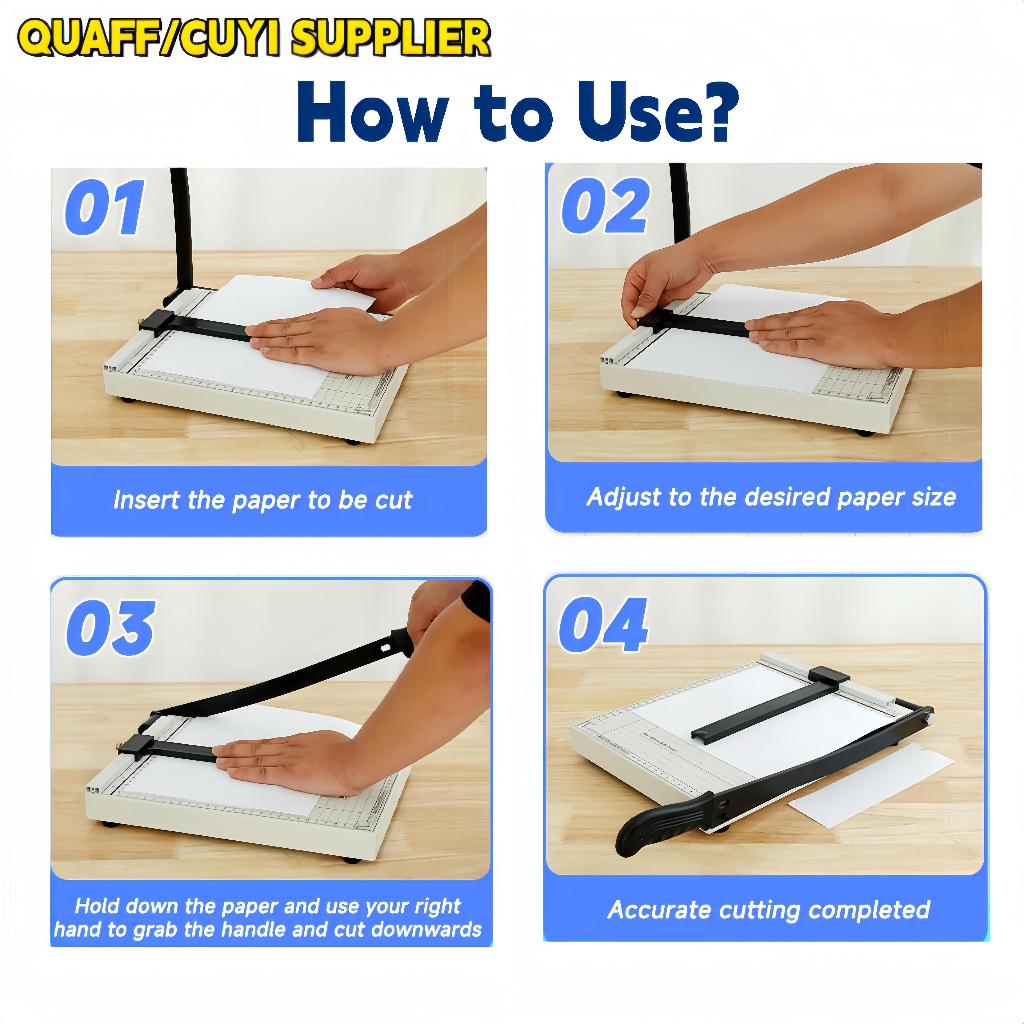 QUAFF/CUYI SUPPLIER

How to Use?

01

Insert the paper to be cut

02

Adjust to the desired paper size

03

Hold down the paper and use your right hand to grab the handle and cut downwards

04

Accurate cutting completed