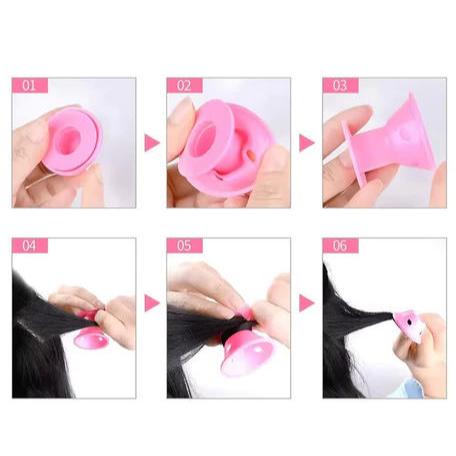 01

02

03

04

05

06