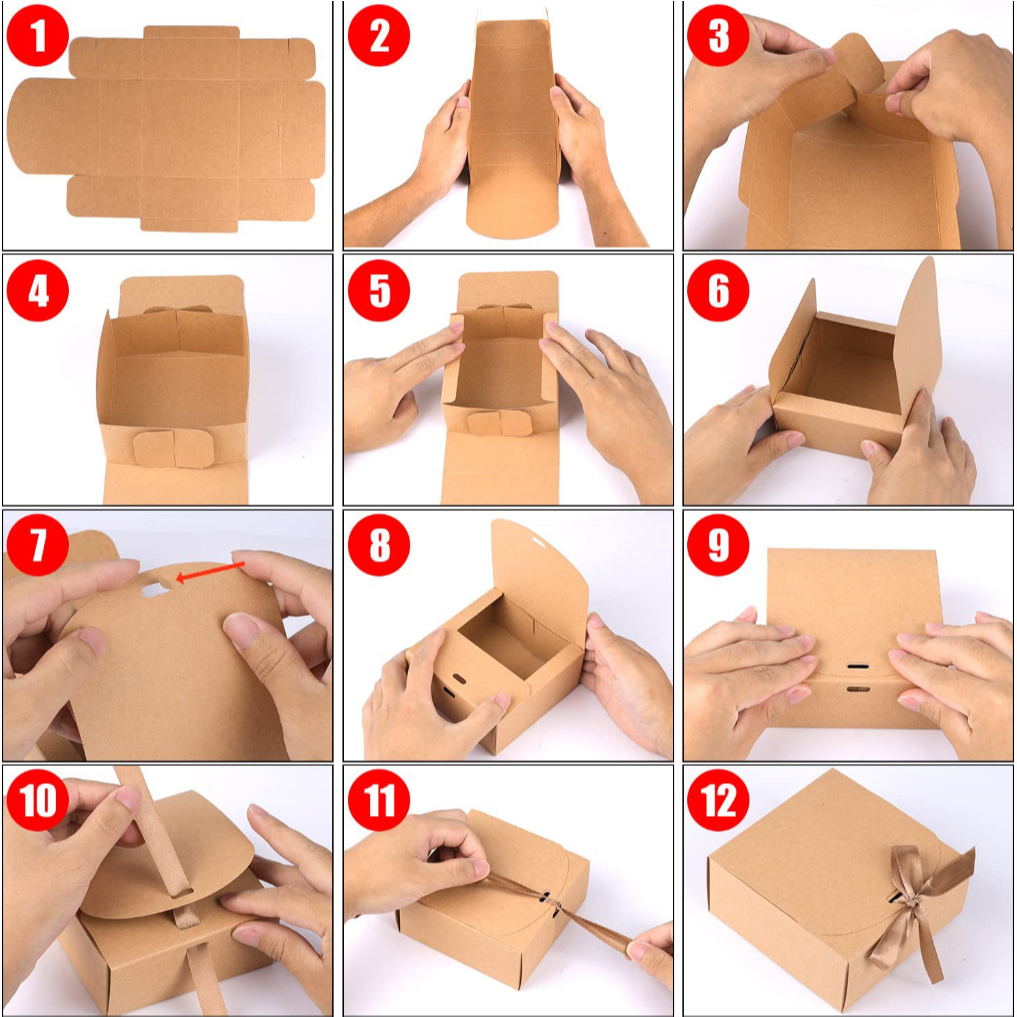 1

2

3

4

5

6

7

8

9

10

11

12