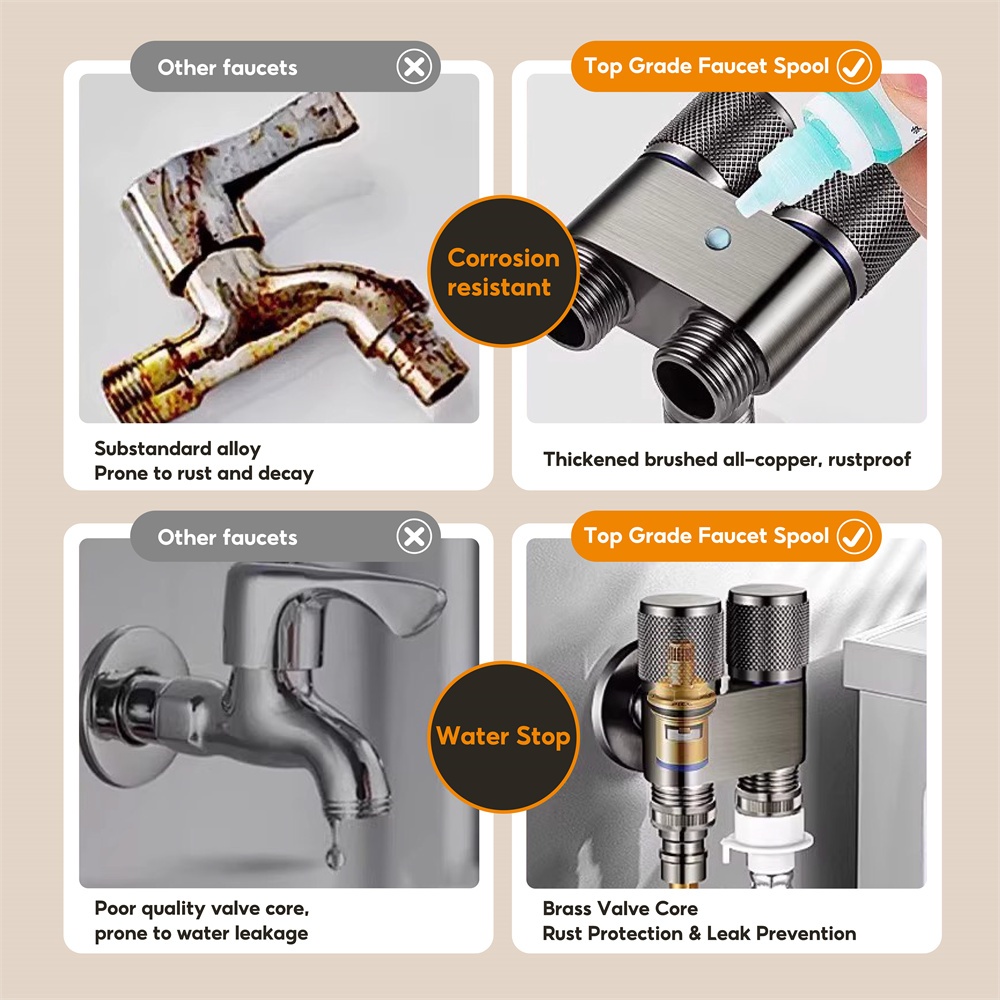 Other faucets

Top Grade Faucet Spool

Corrosion resistant

Substandard alloy
Prone to rust and decay

Thickened brushed all-copper, rustproof

Other faucets

Top Grade Faucet Spool

Water Stop

Poor quality valve core, prone to water leakage

Brass Valve Core
Rust Protection & Leak Prevention